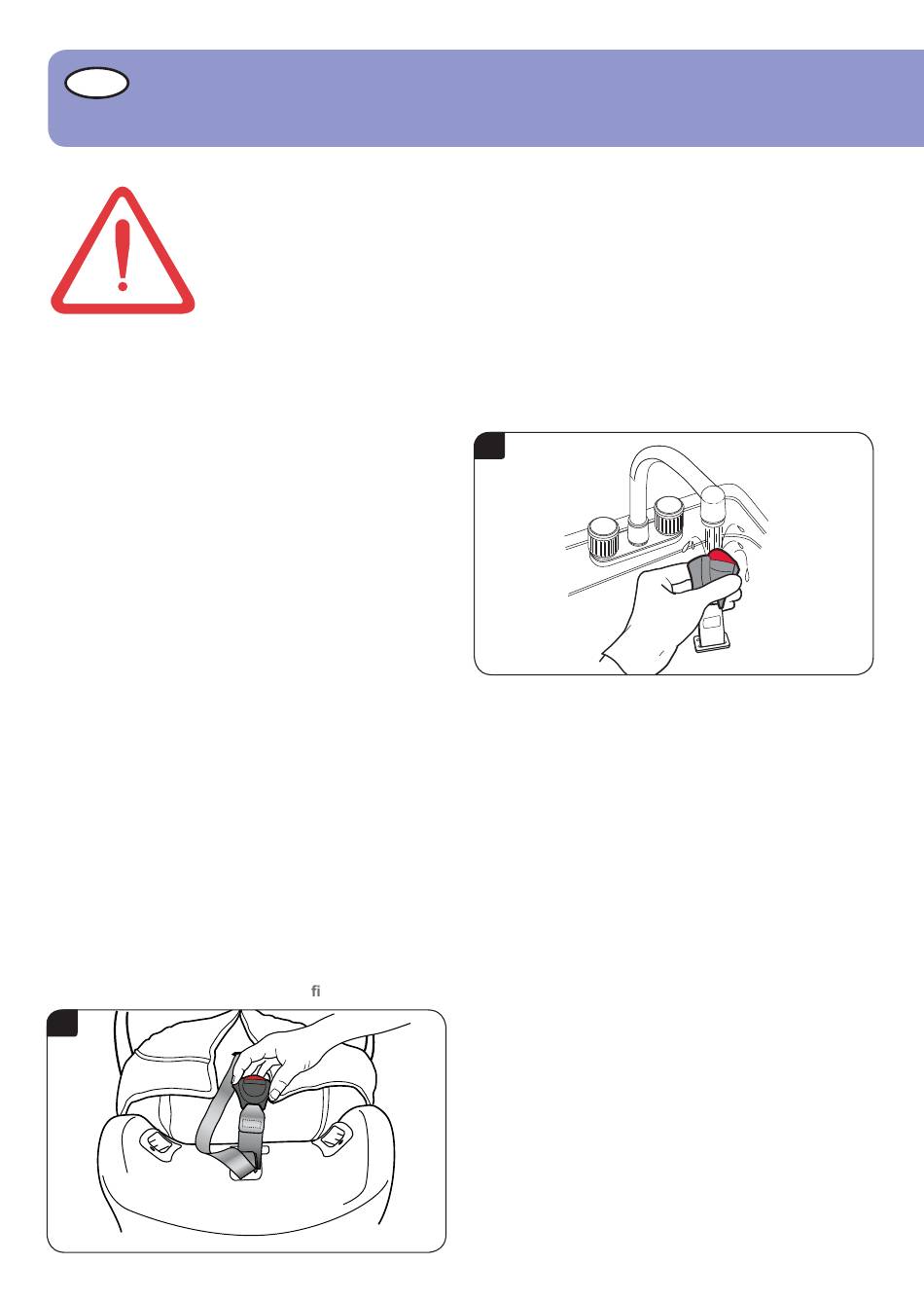 fi