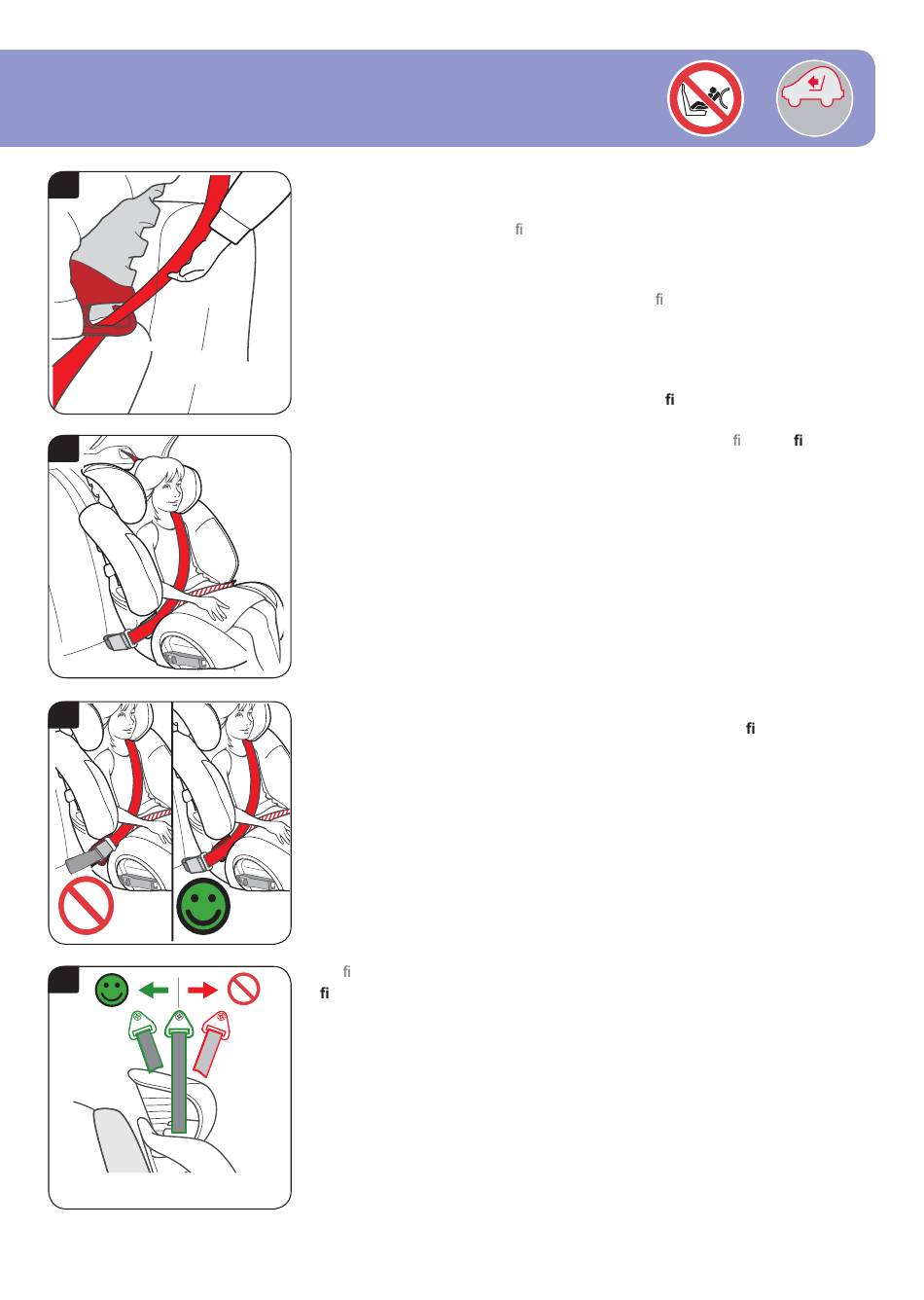 fi

fi

fi

fi fi

fi

fi
fi