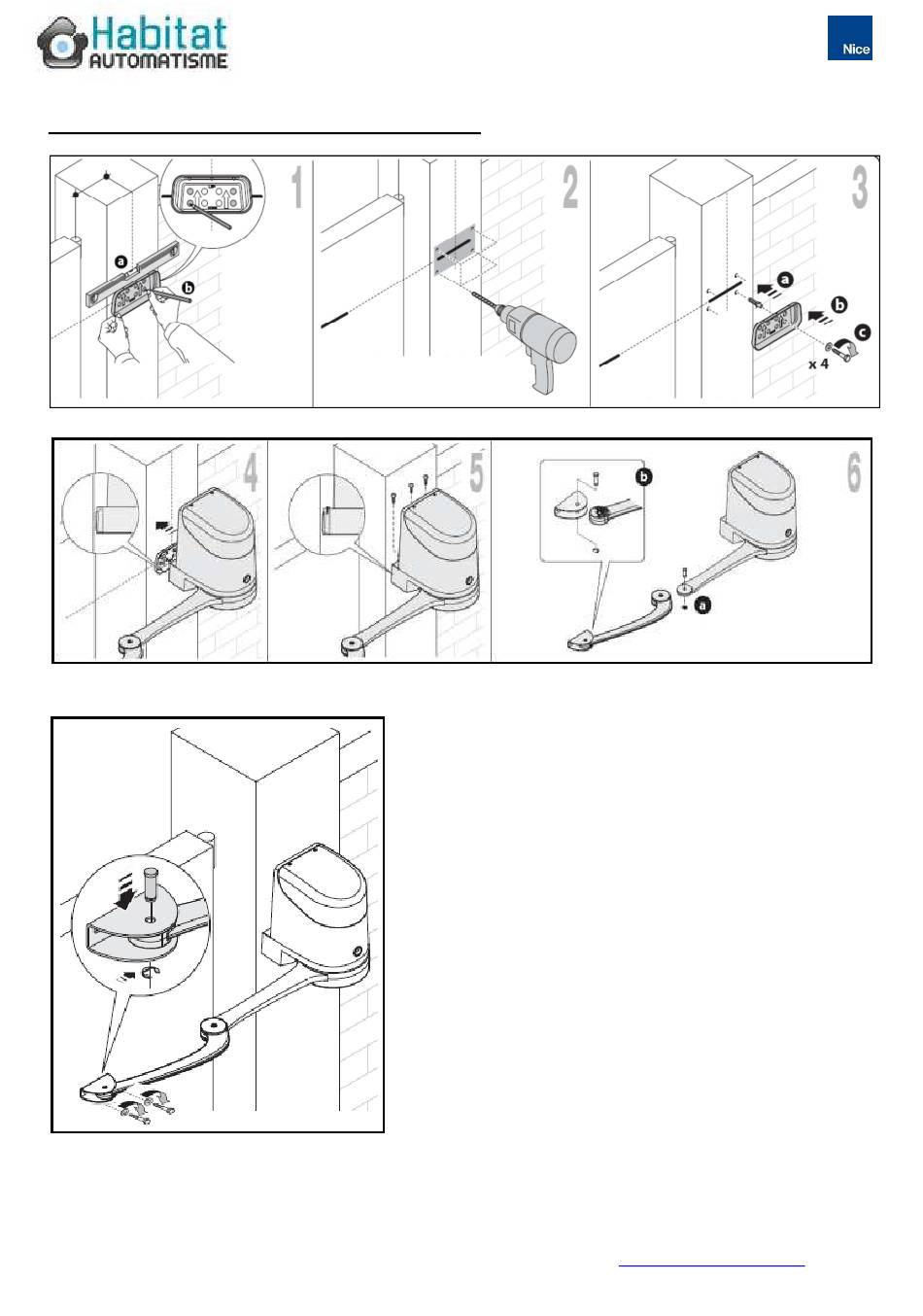 Habitat
AUTOMATISME

Nice

1
a
b

2

3
a
b
c
x 4

4

5

6
b
a