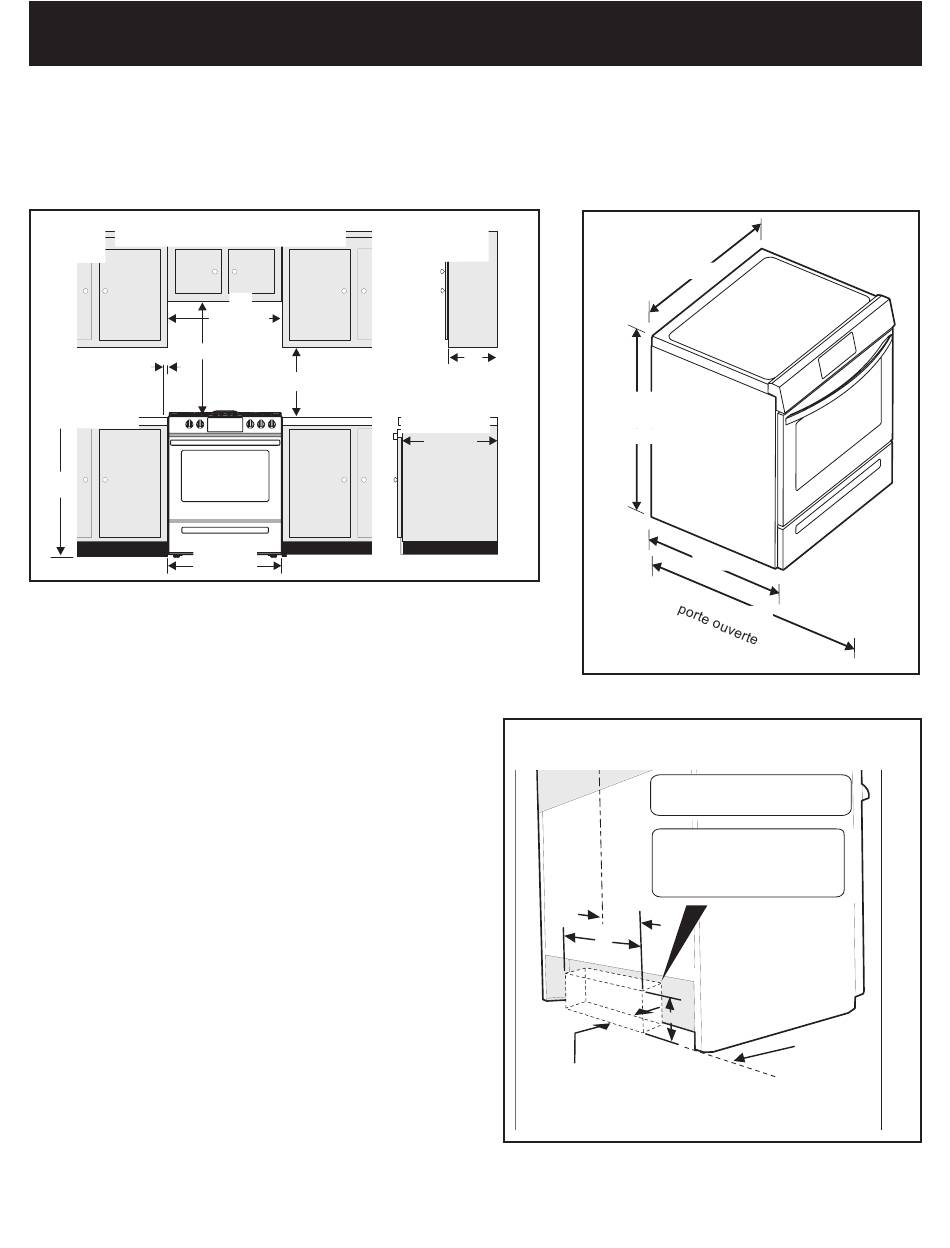 porte ouverte