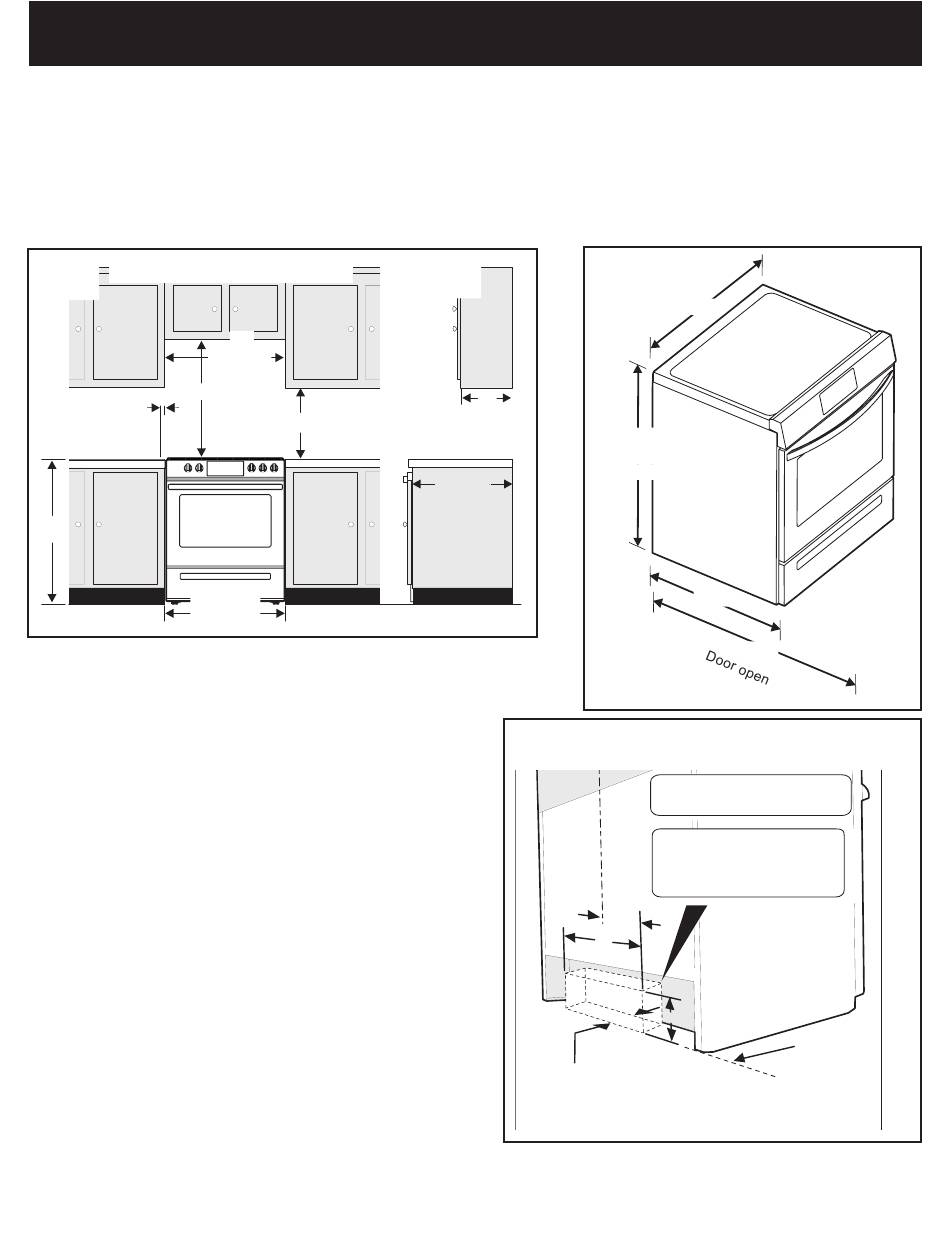 Door open