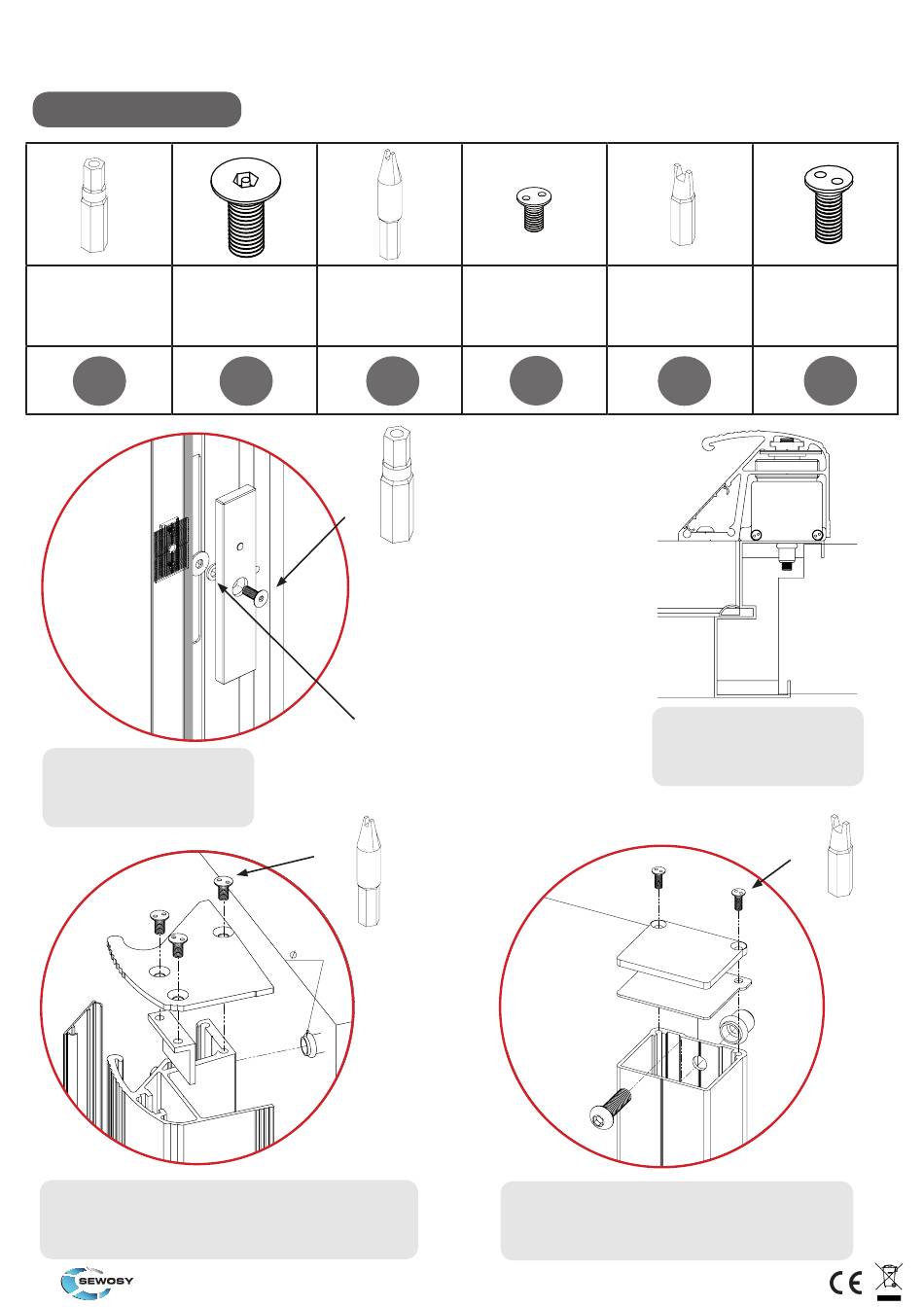 SEWOSY

CE