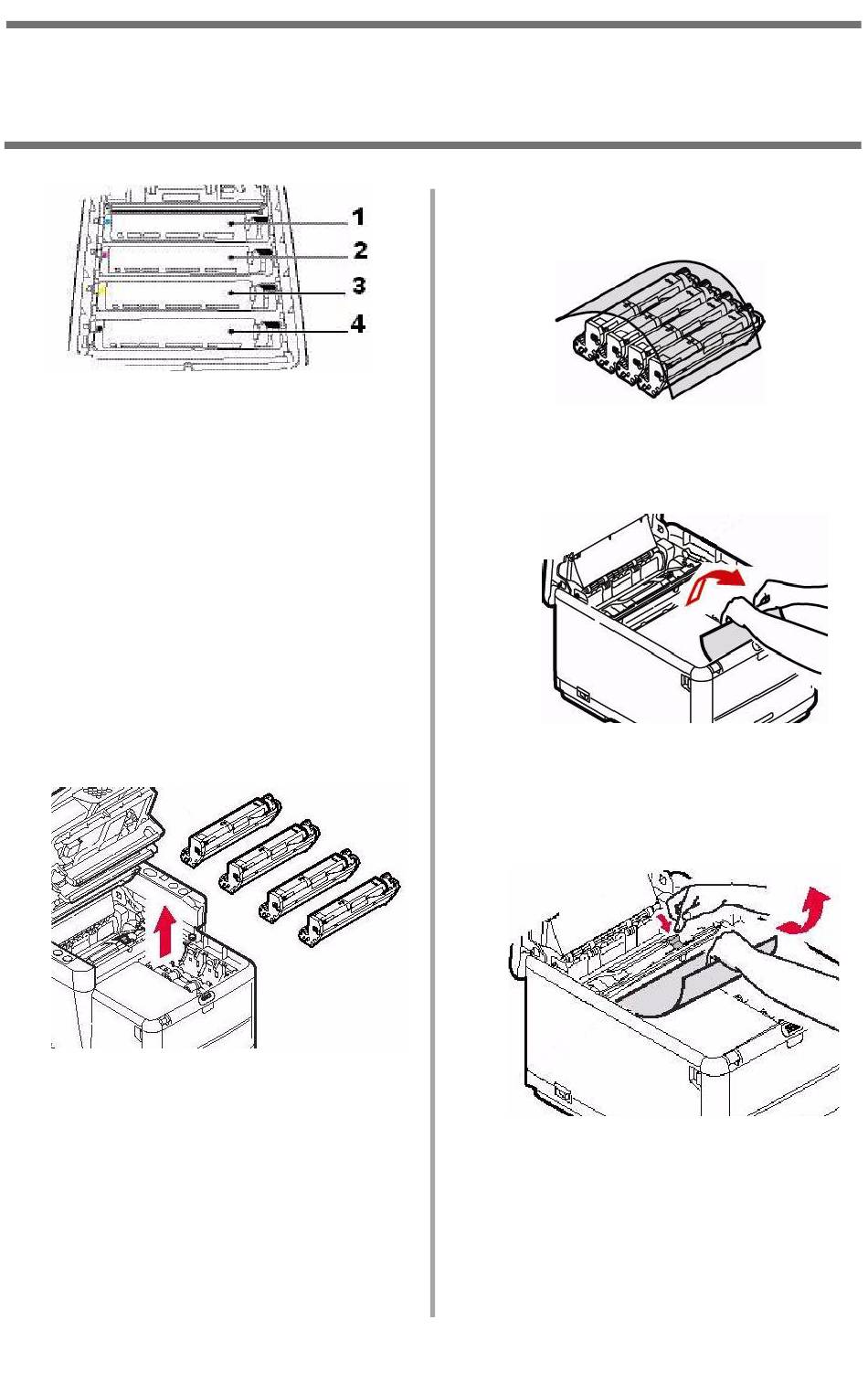 1
2
3
4