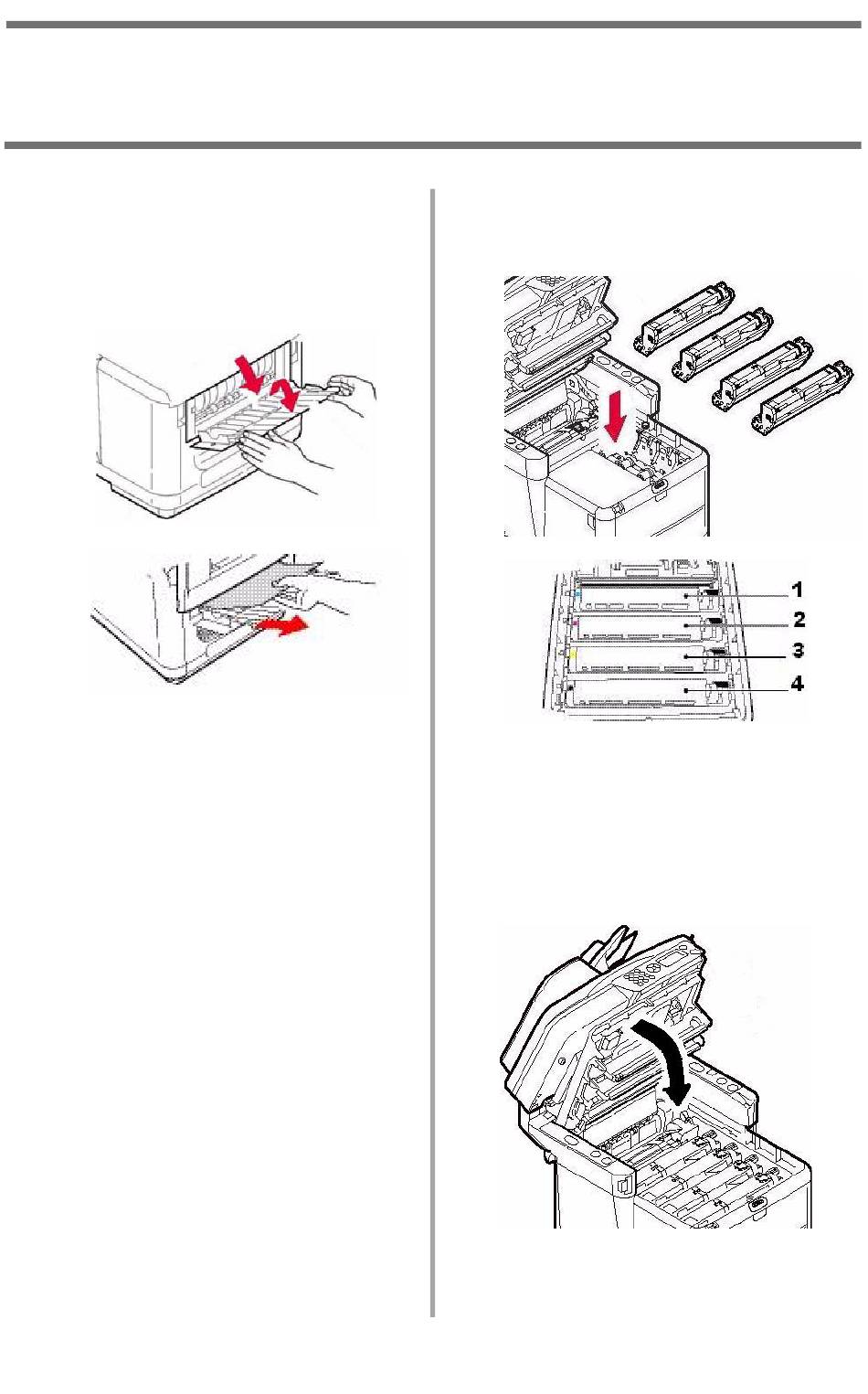 1
2
3
4