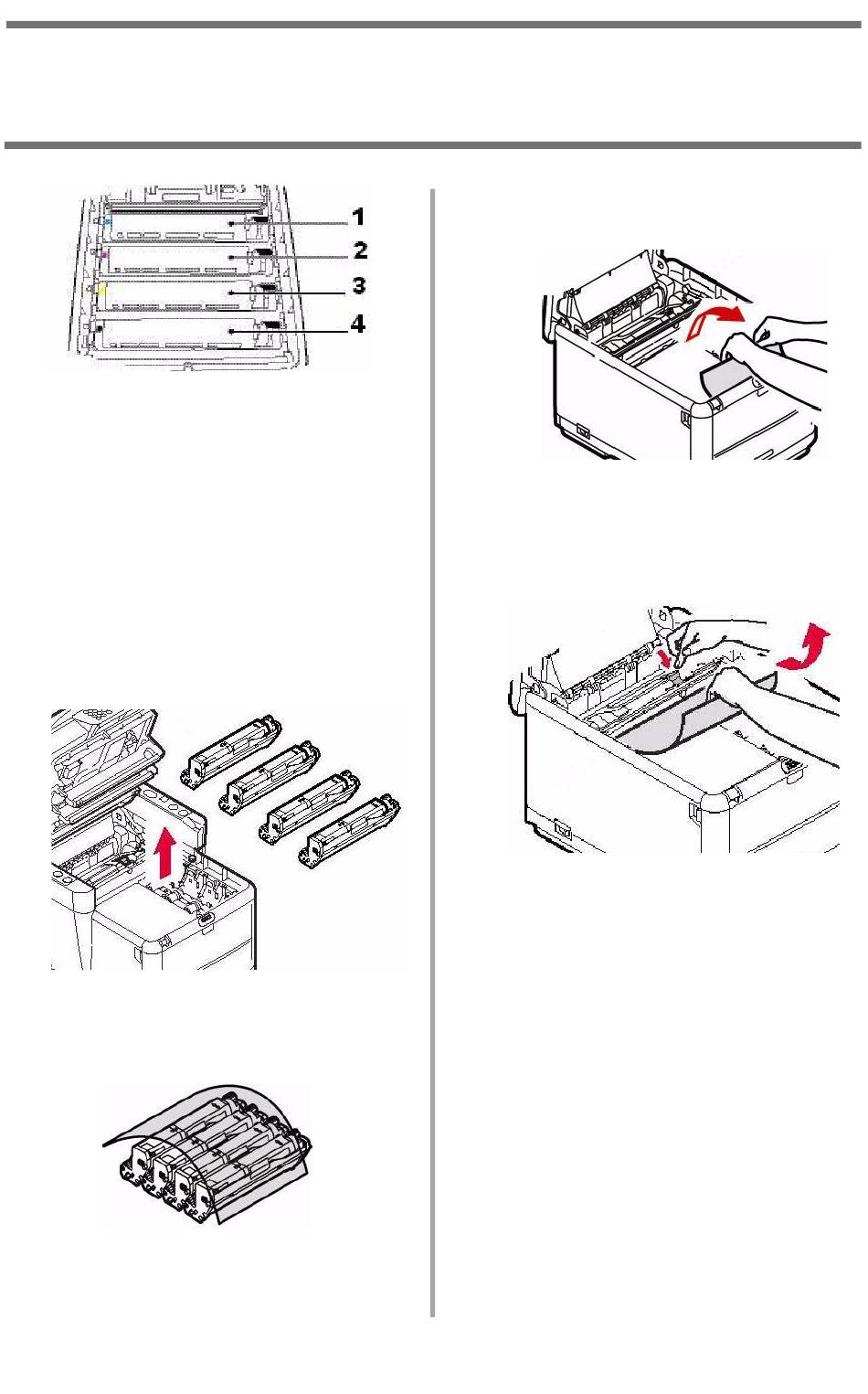 1
2
3
4