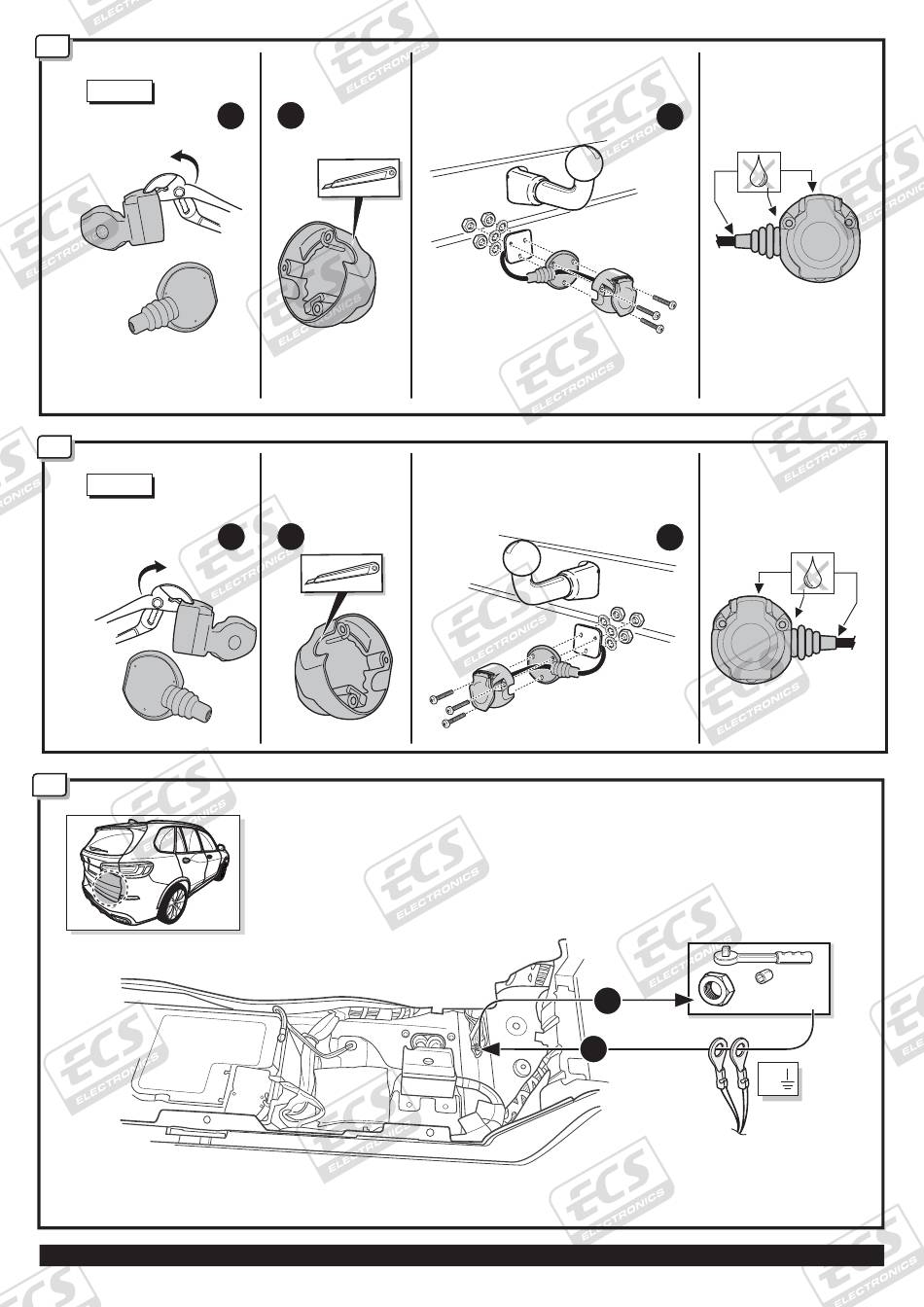 ECS ELECTRONICS