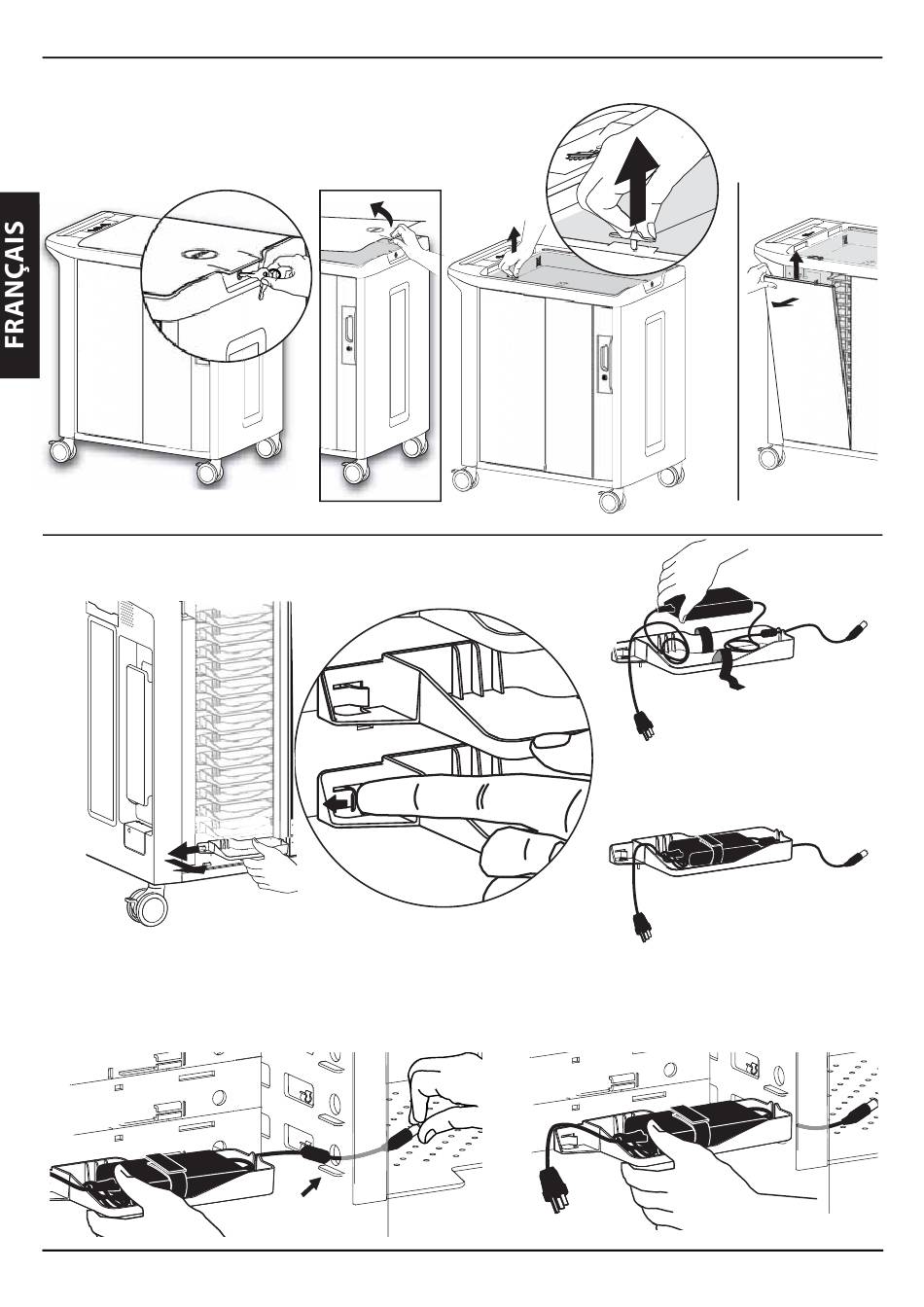 FRANÇAIS