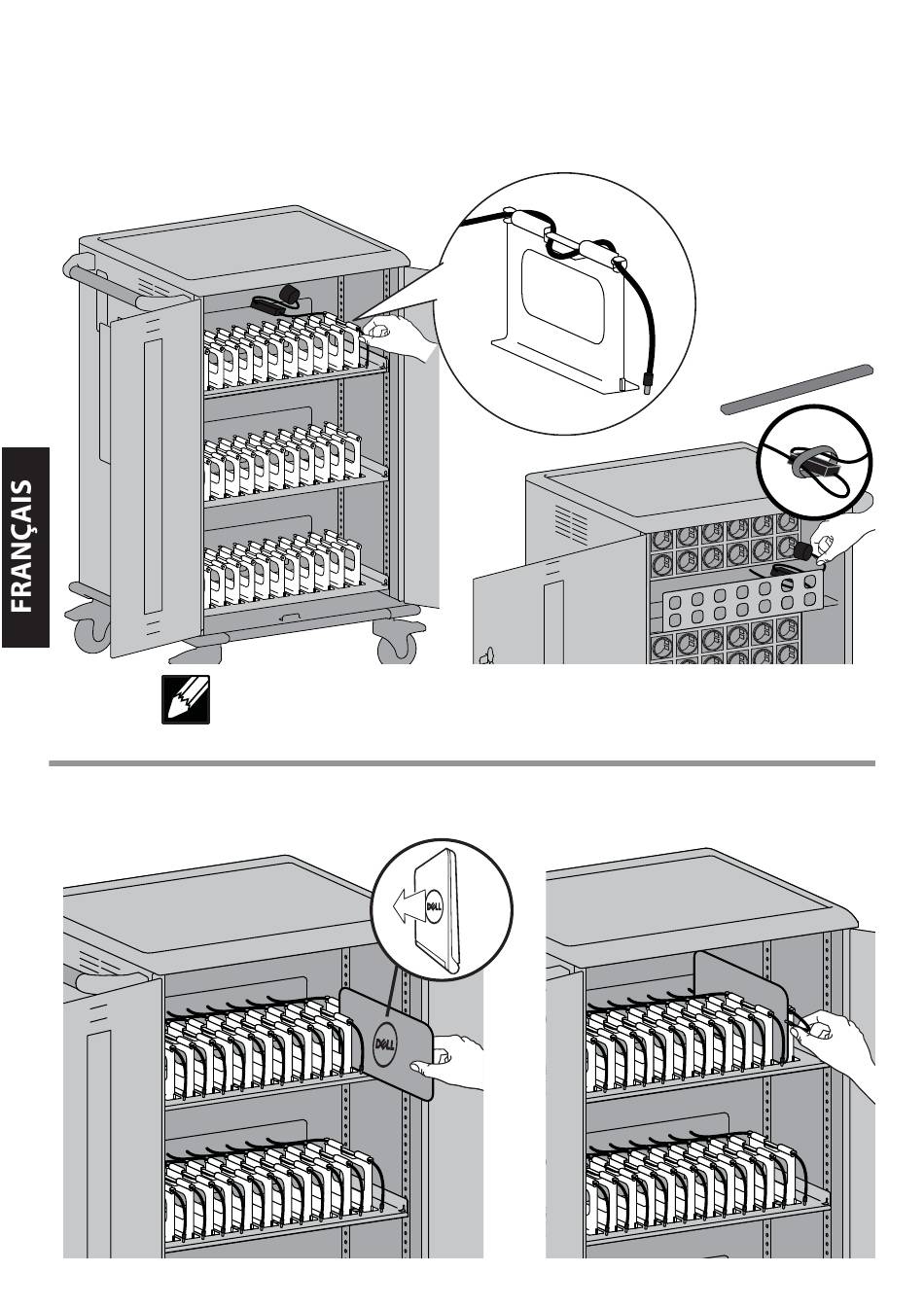 FRANÇAIS

DELL

DELL