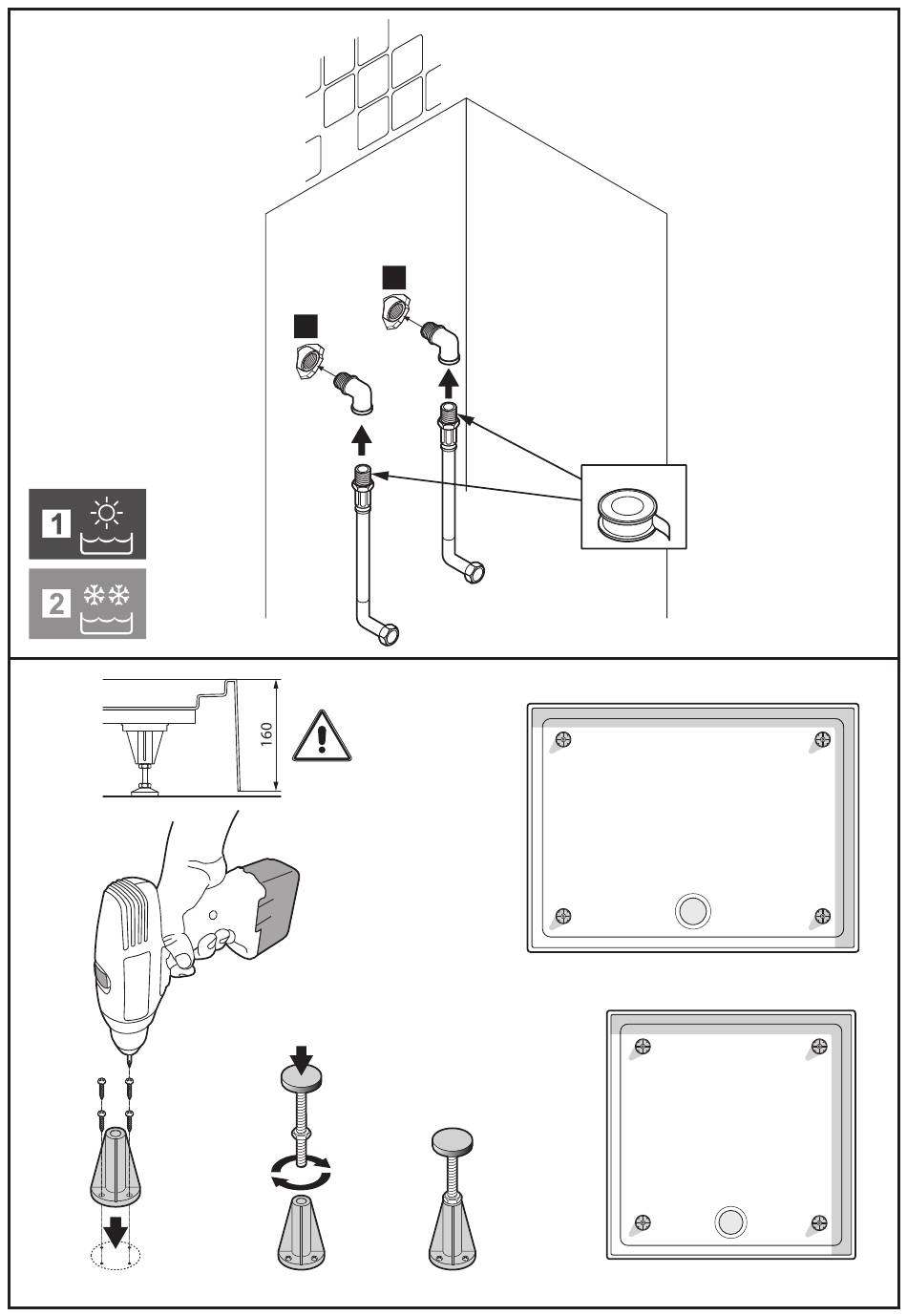 1

2

160