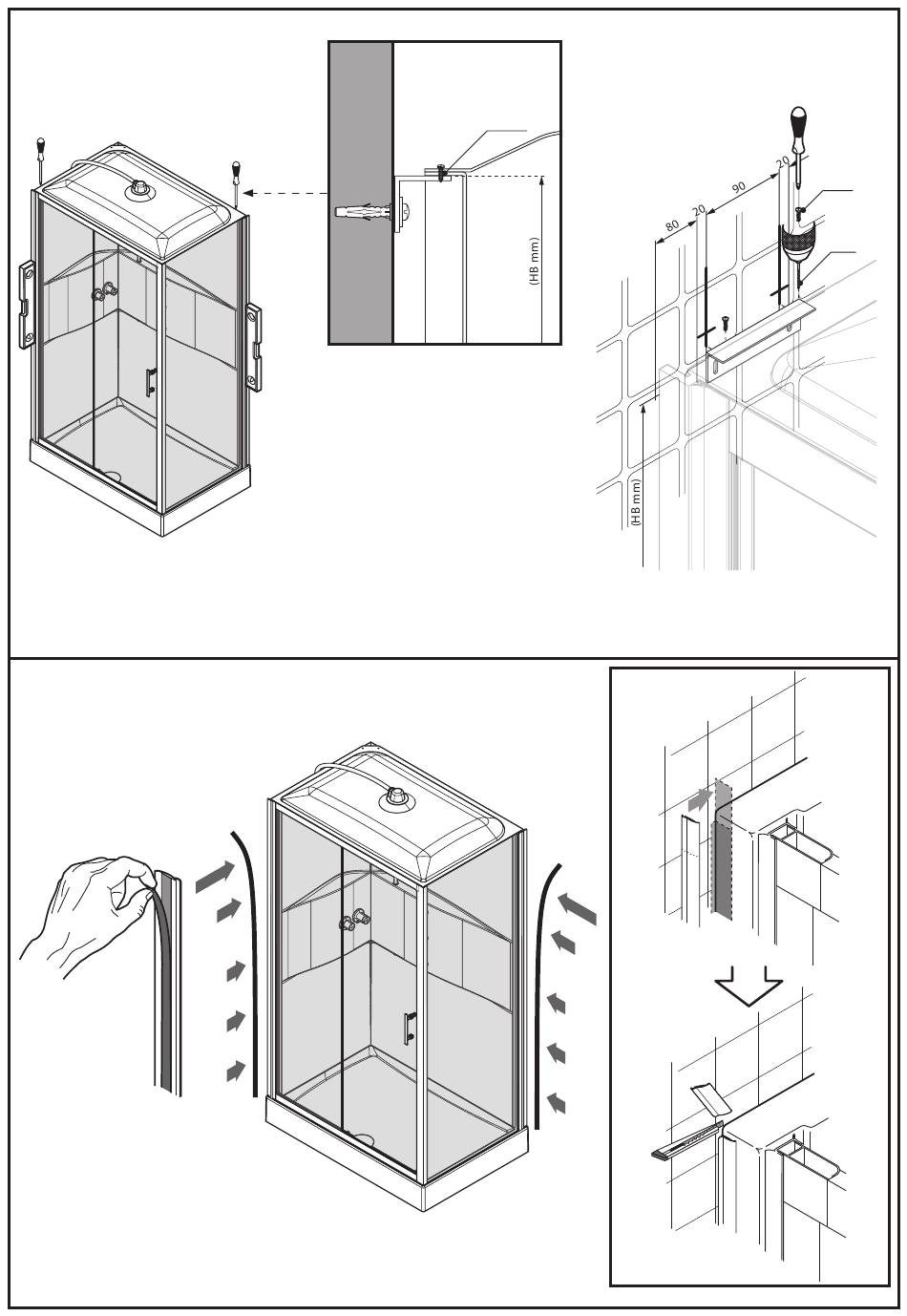 (HB mm)

80
20
90
20

(HB mm)