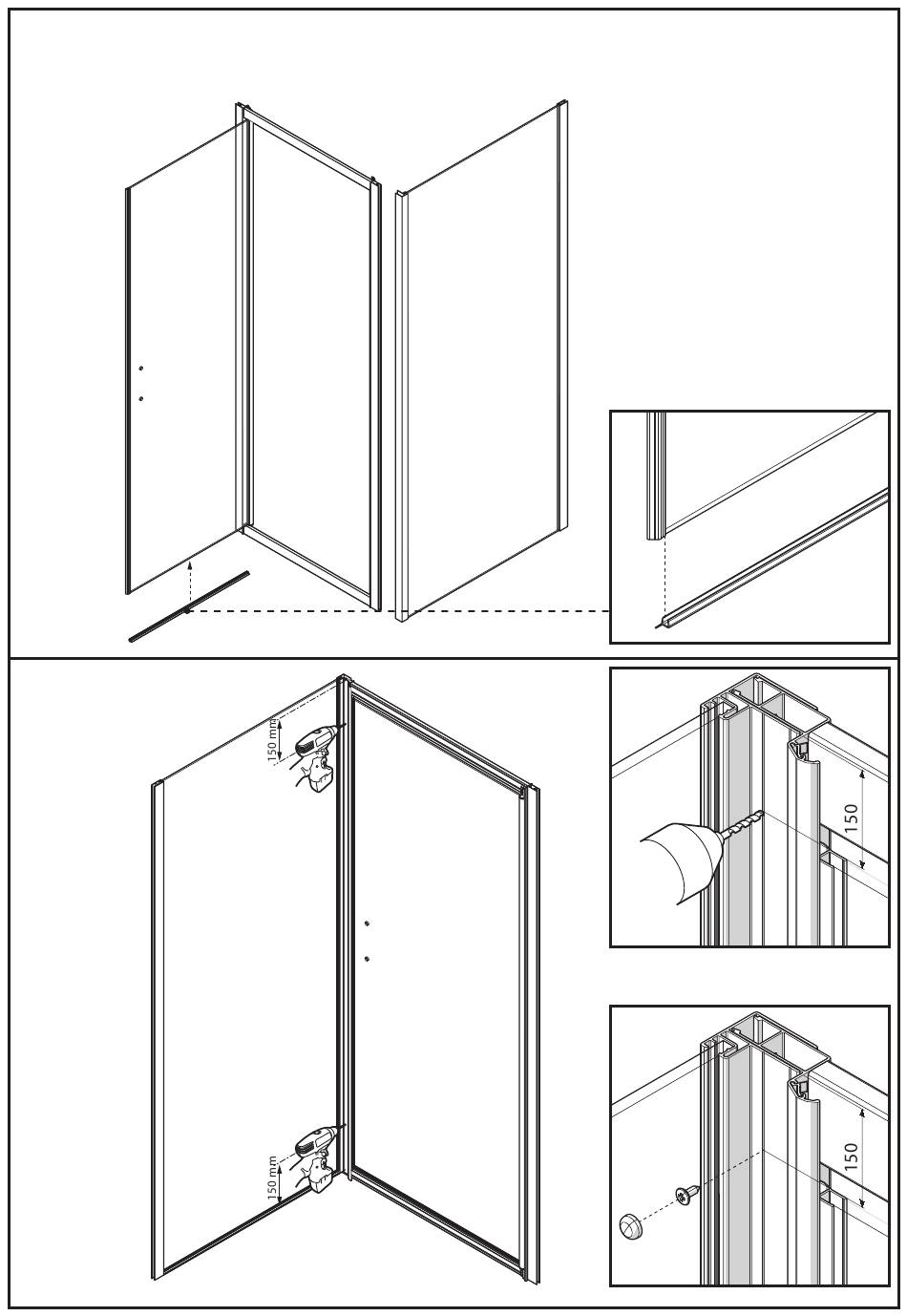 150 mm

150 mm

150

150