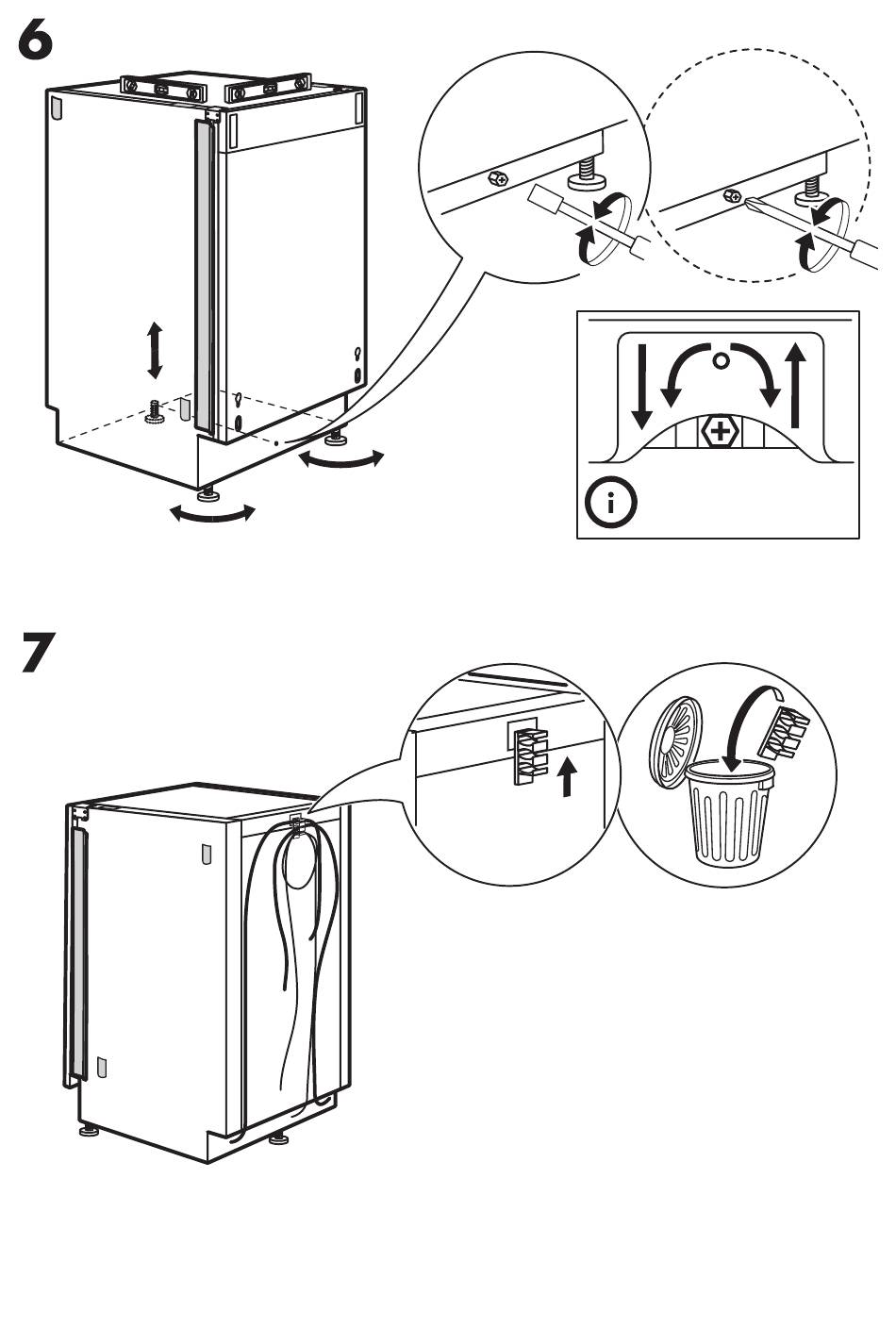 6

i

7