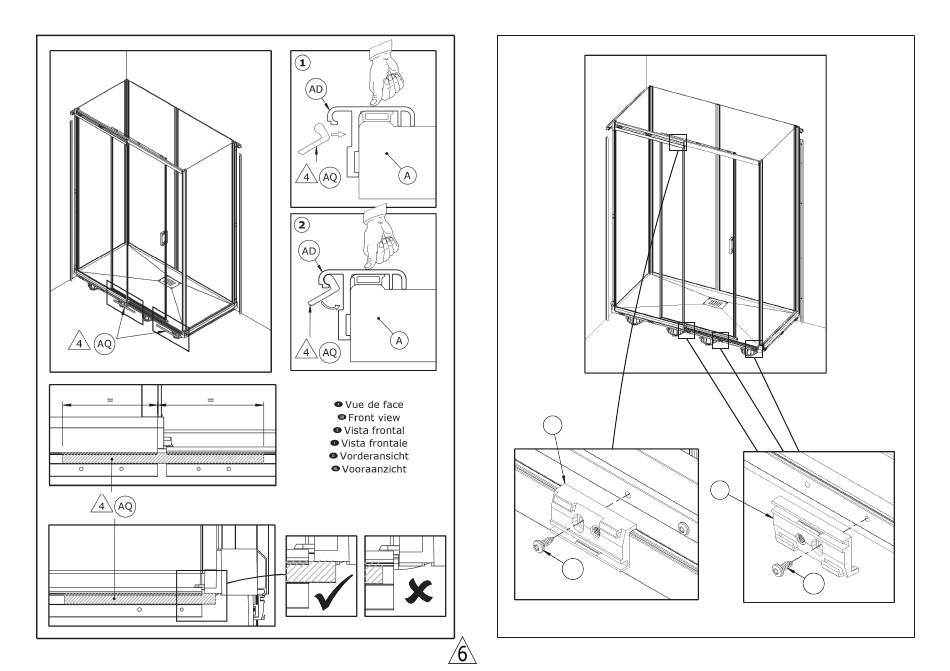 4 AQ

1
AD
4 AQ
A

2
AD
4 AQ
A

=
=

Vue de face
Front view
Vista frontal
Vista frontale
Vorderansicht
Vooraanzicht

4 AQ

6