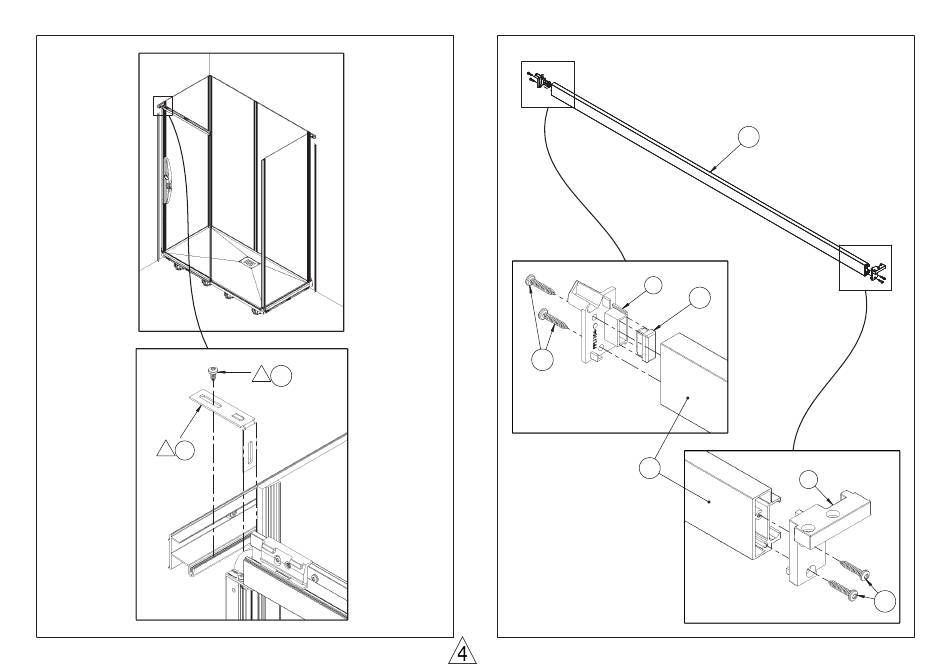 4