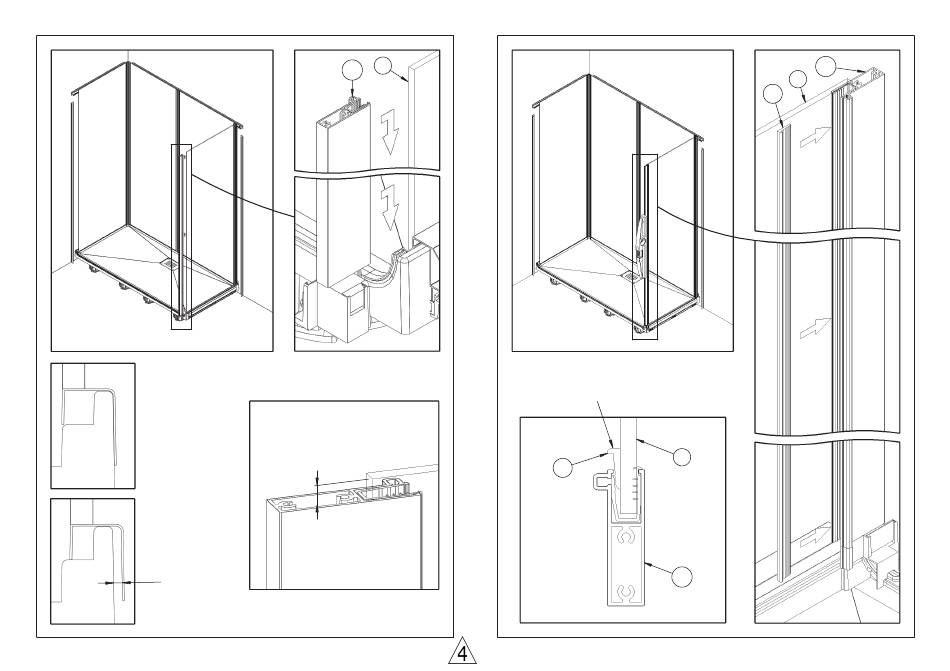 4