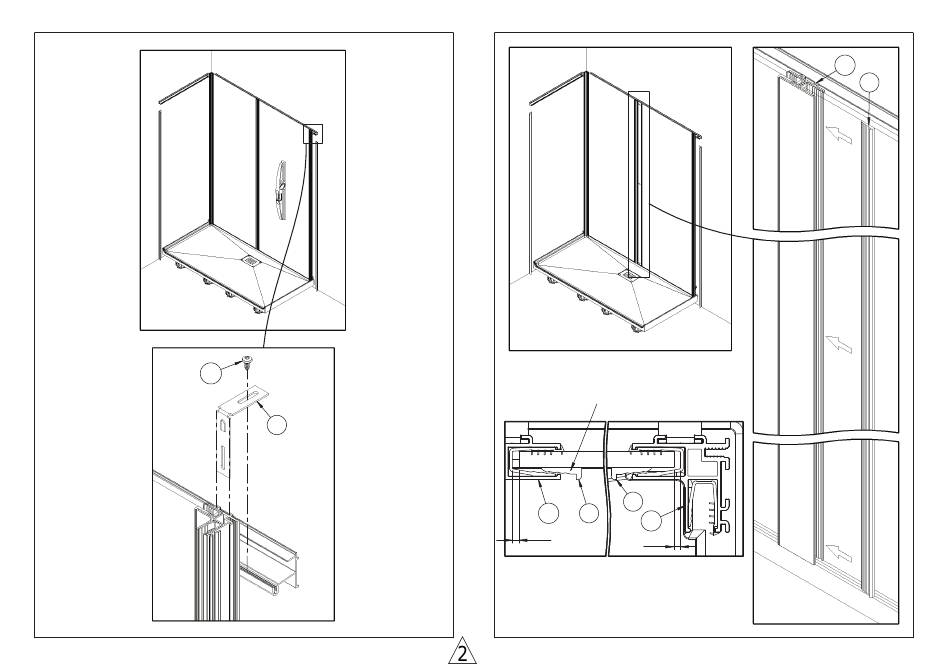 2