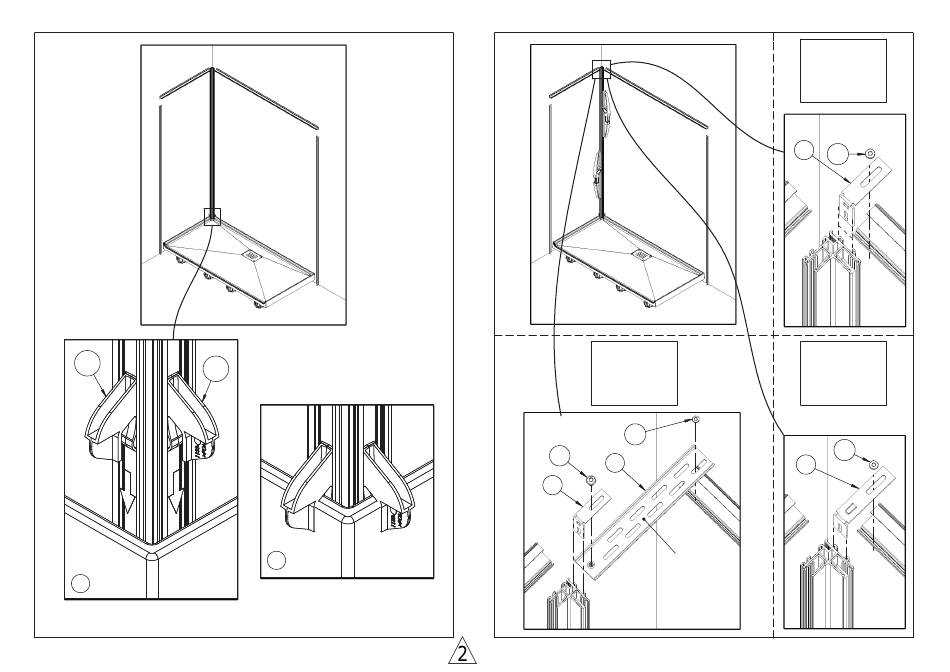 2