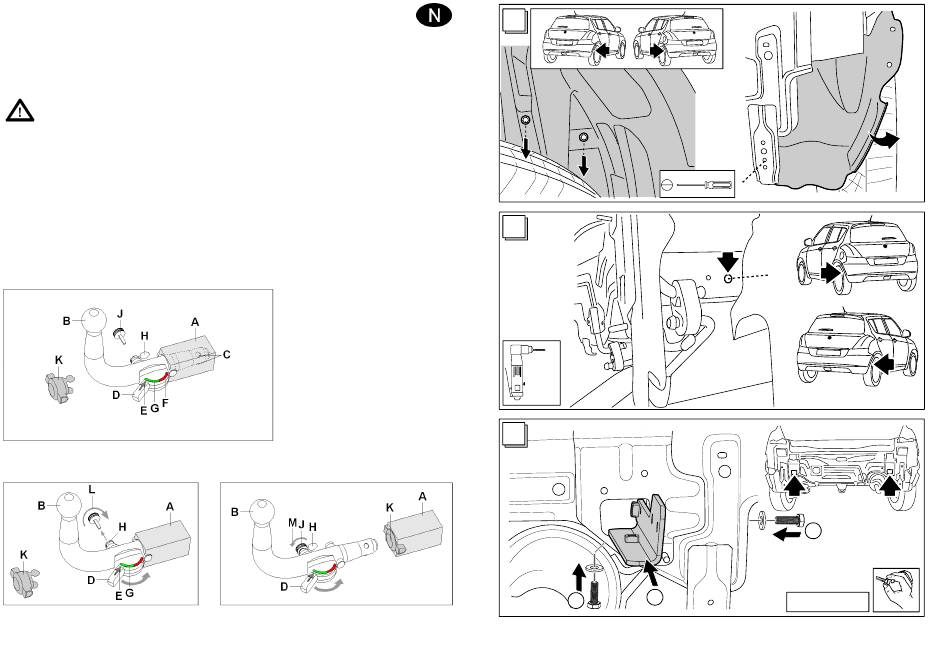 N

B
J
H
A
C
K
D
E
G
F

B
L
H
A
K
D
E
G

B
M
J
H
K
A
D