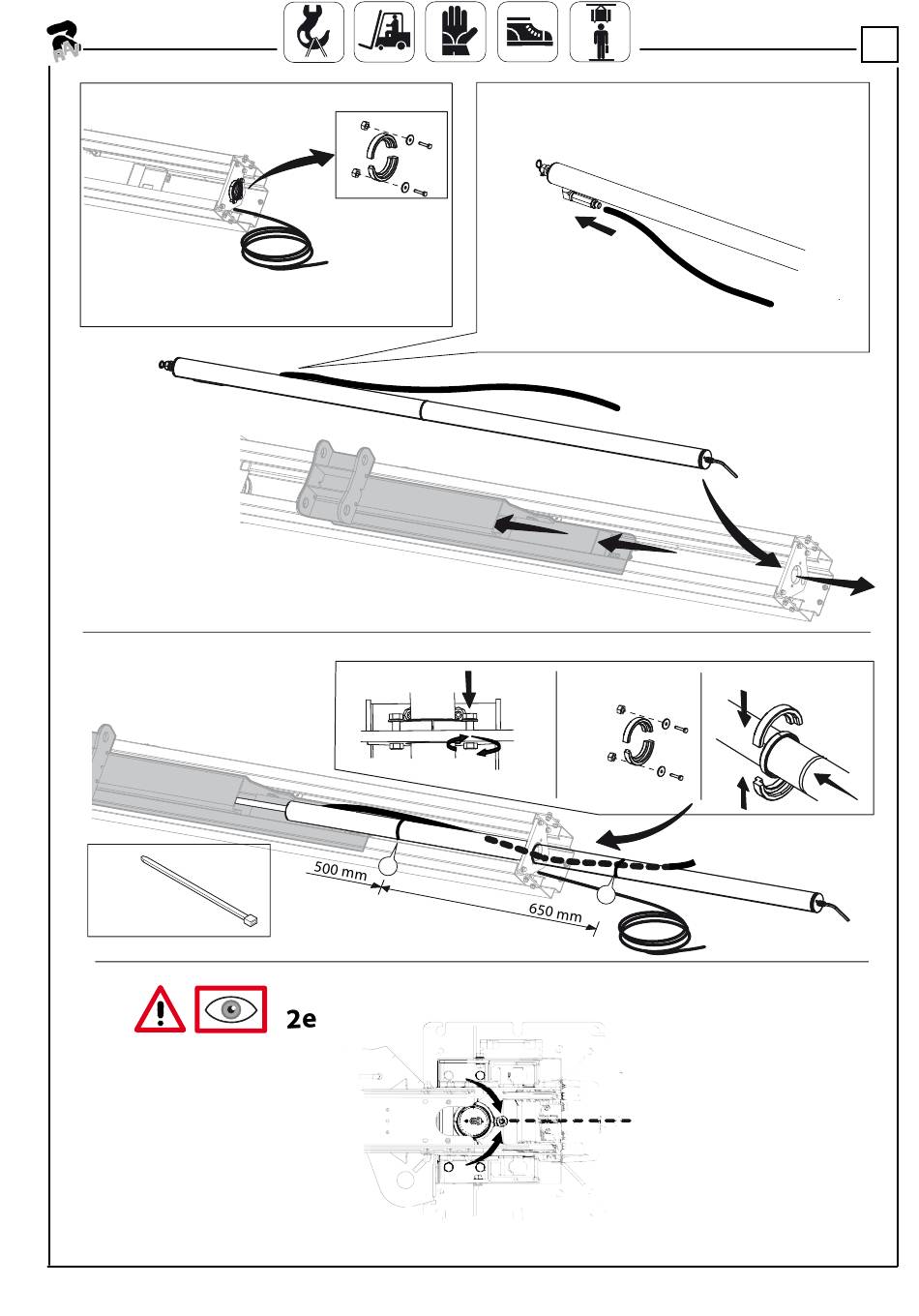 500 mm

650 mm

2e