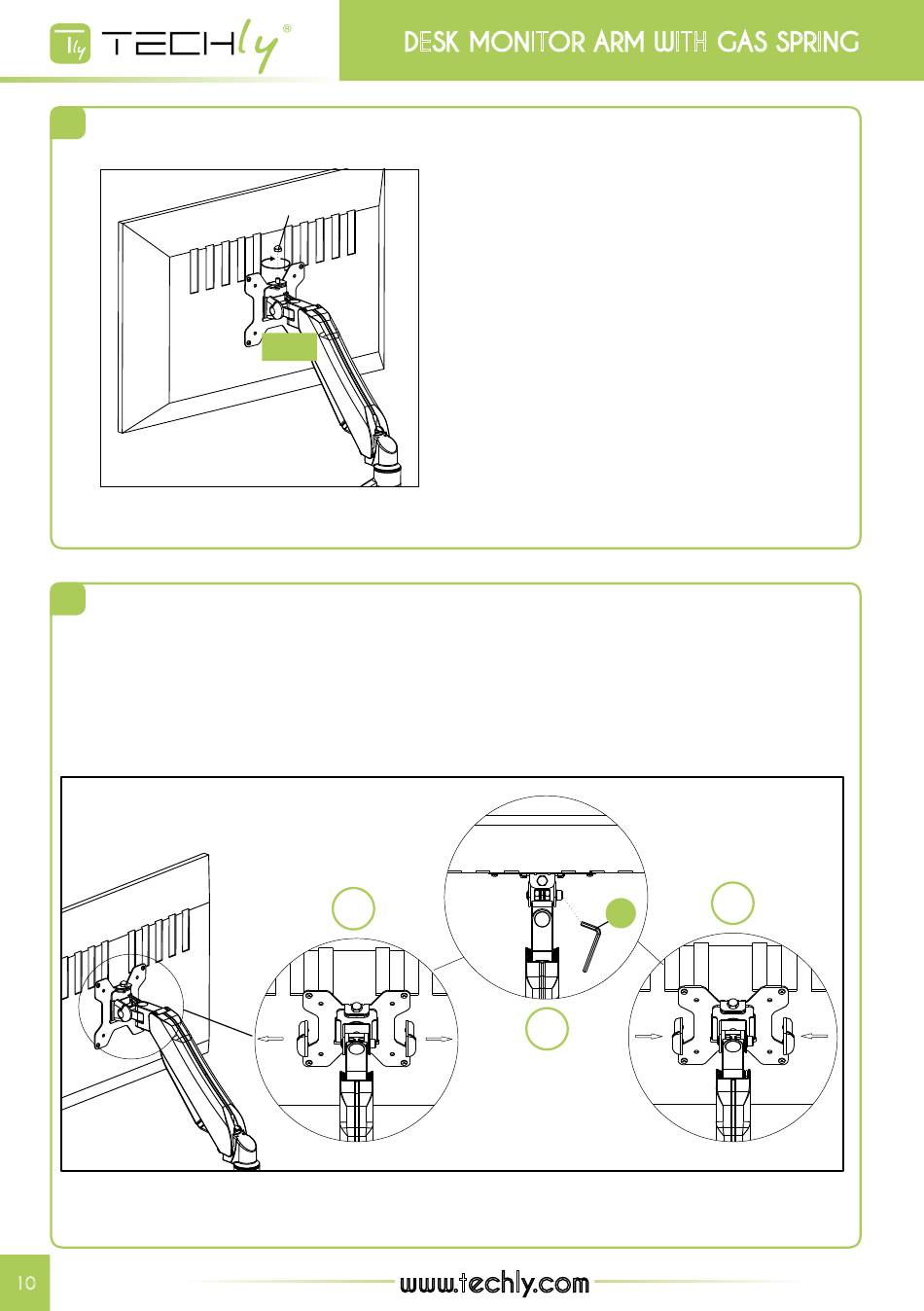 Tly TECHly®

DESK MONITOR ARM WITH GAS SPRING

10

www.techly.com