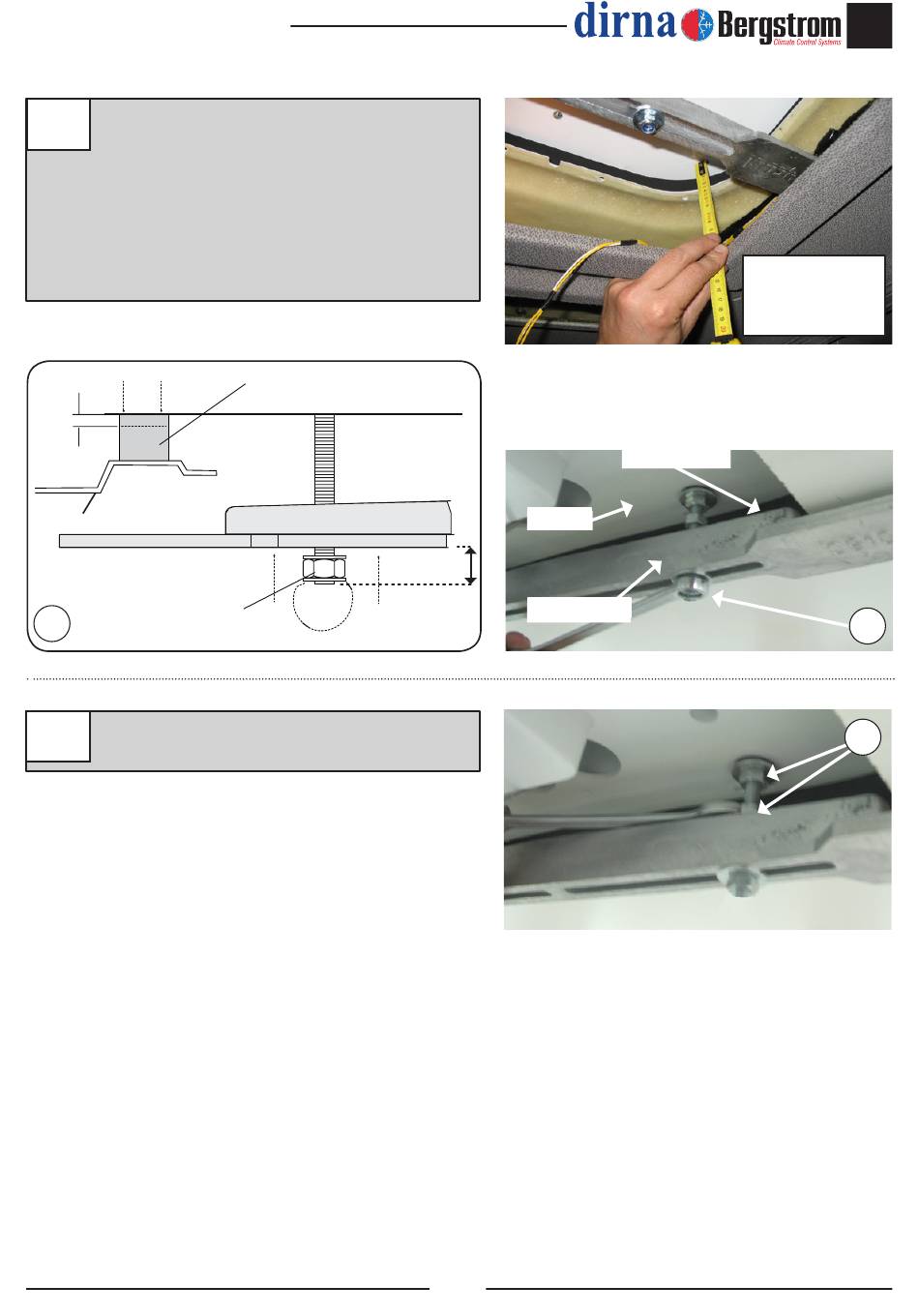 dirna Bergstrom
Climate Control Systems