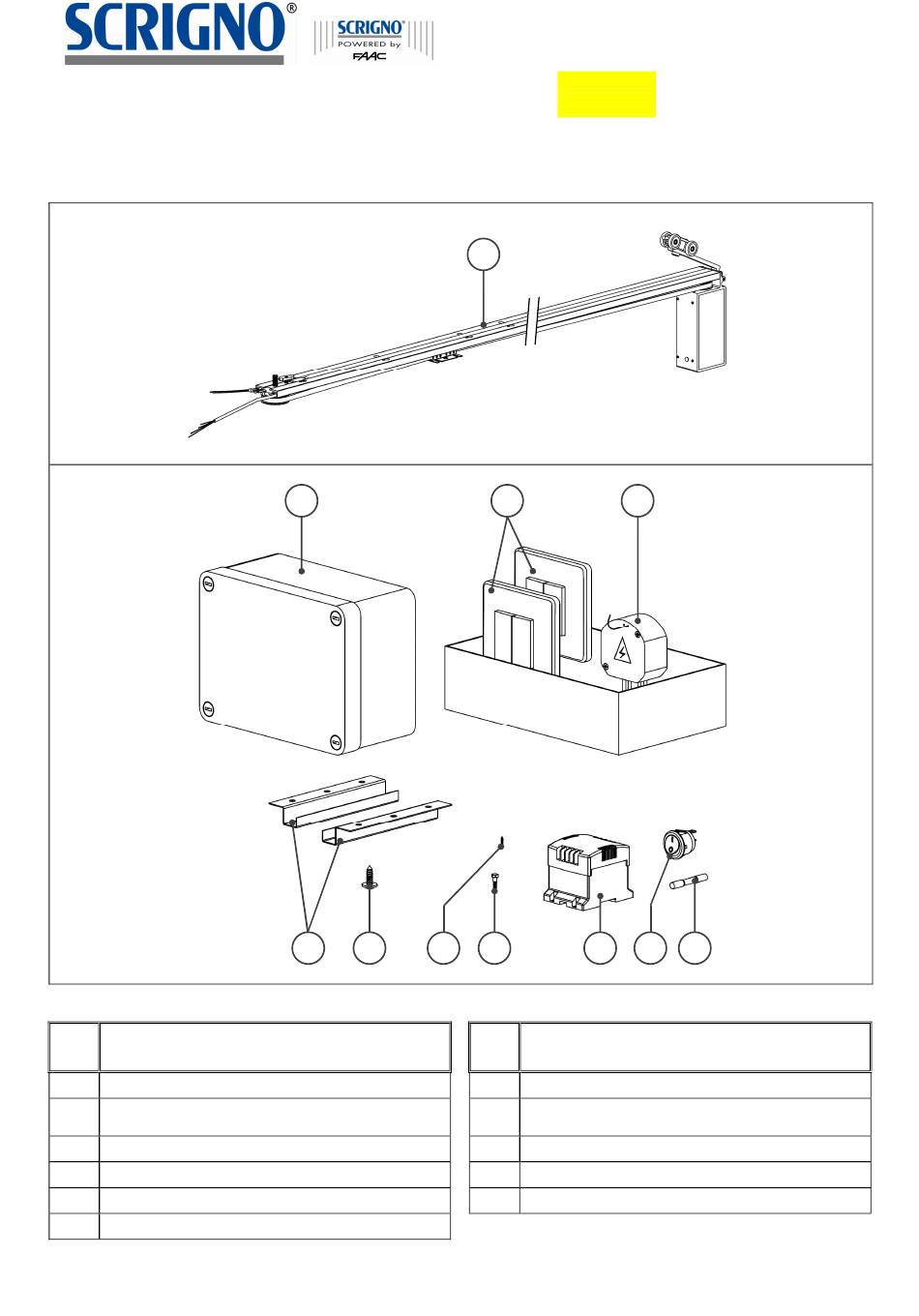 SCRIGNO®

SCRIGNO®
POWERED by
FAAC