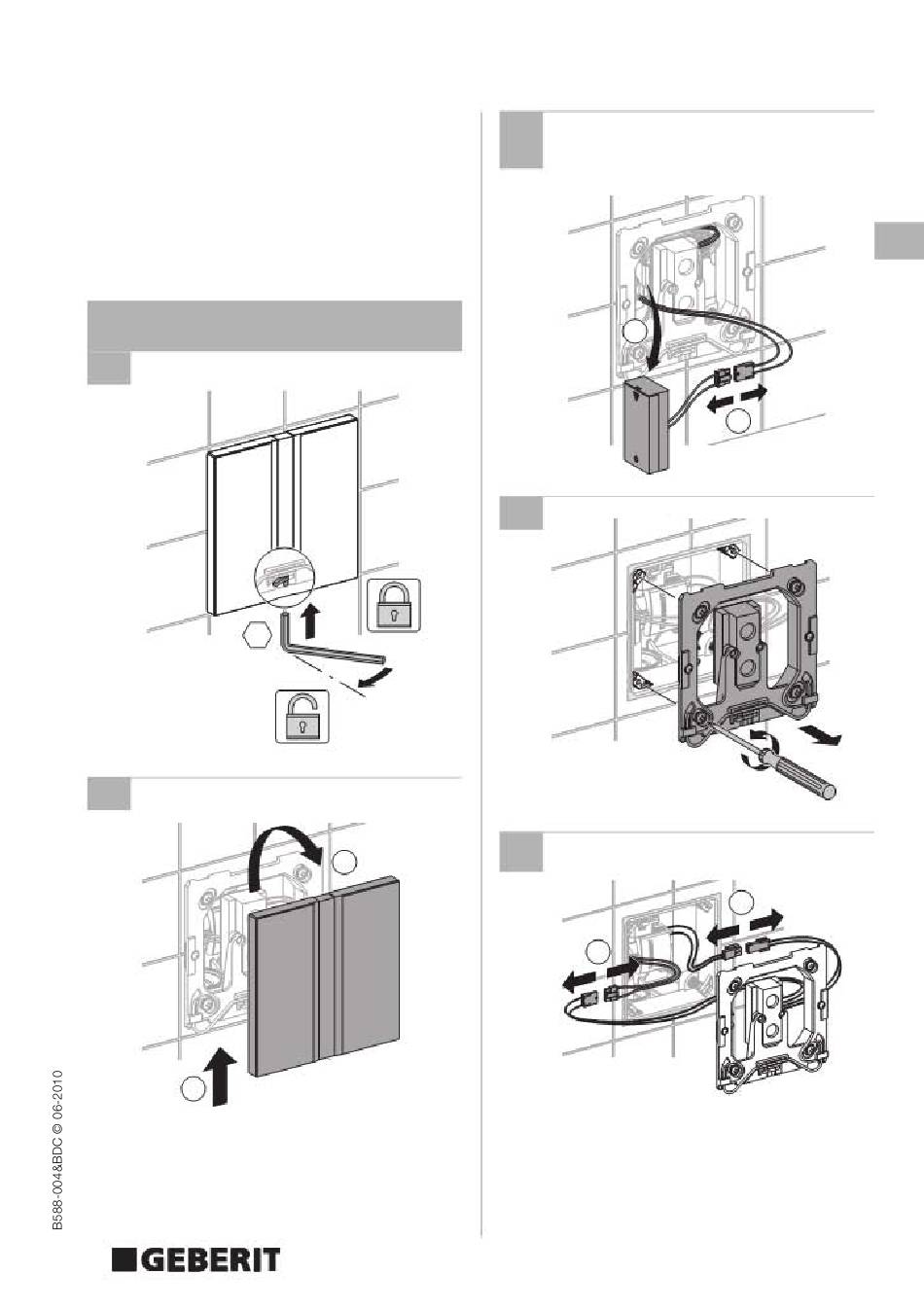 B588-004&BDC © 06-2010

GEBERIT