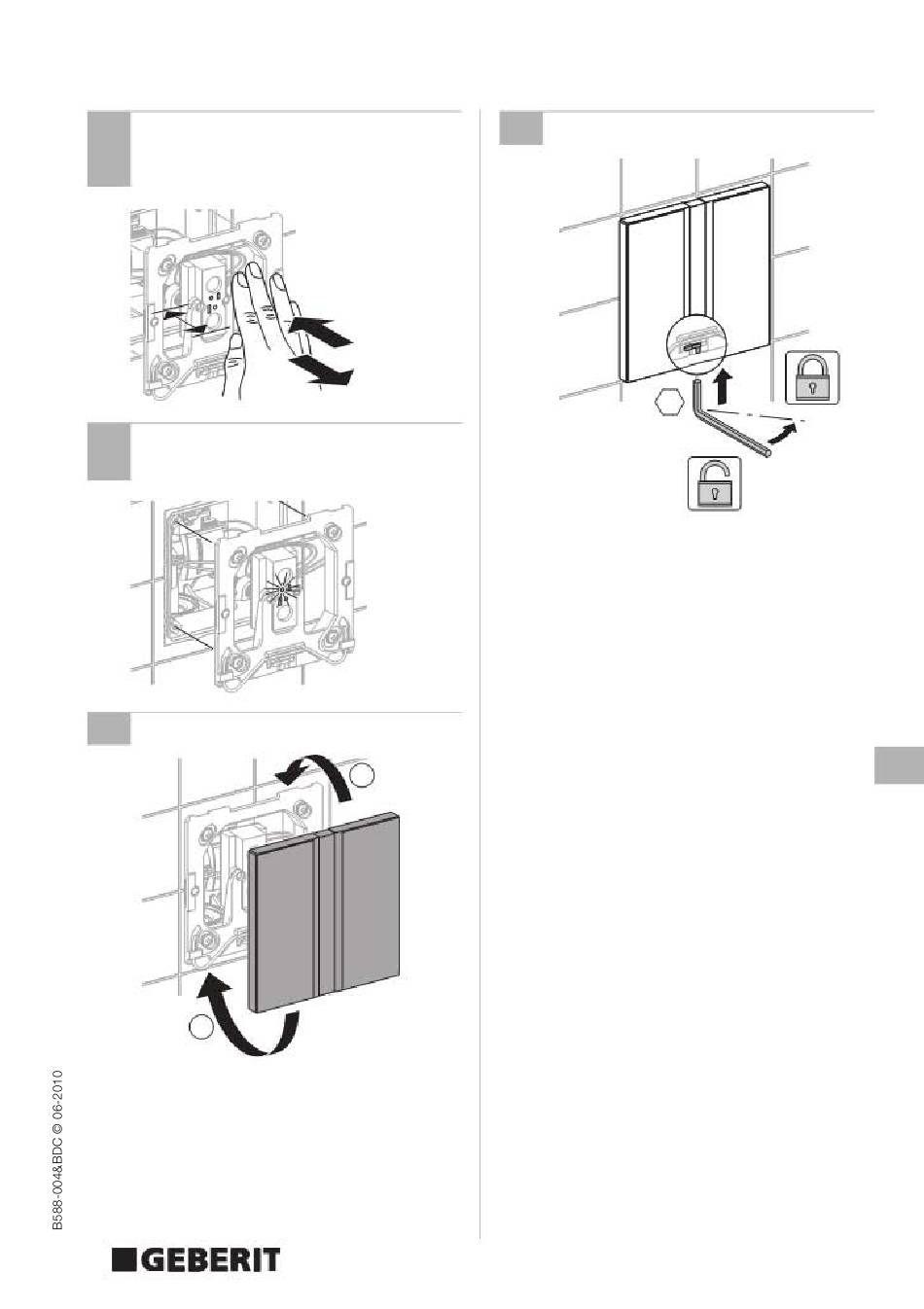 B588-004&BDC © 06-2010

GEBERIT