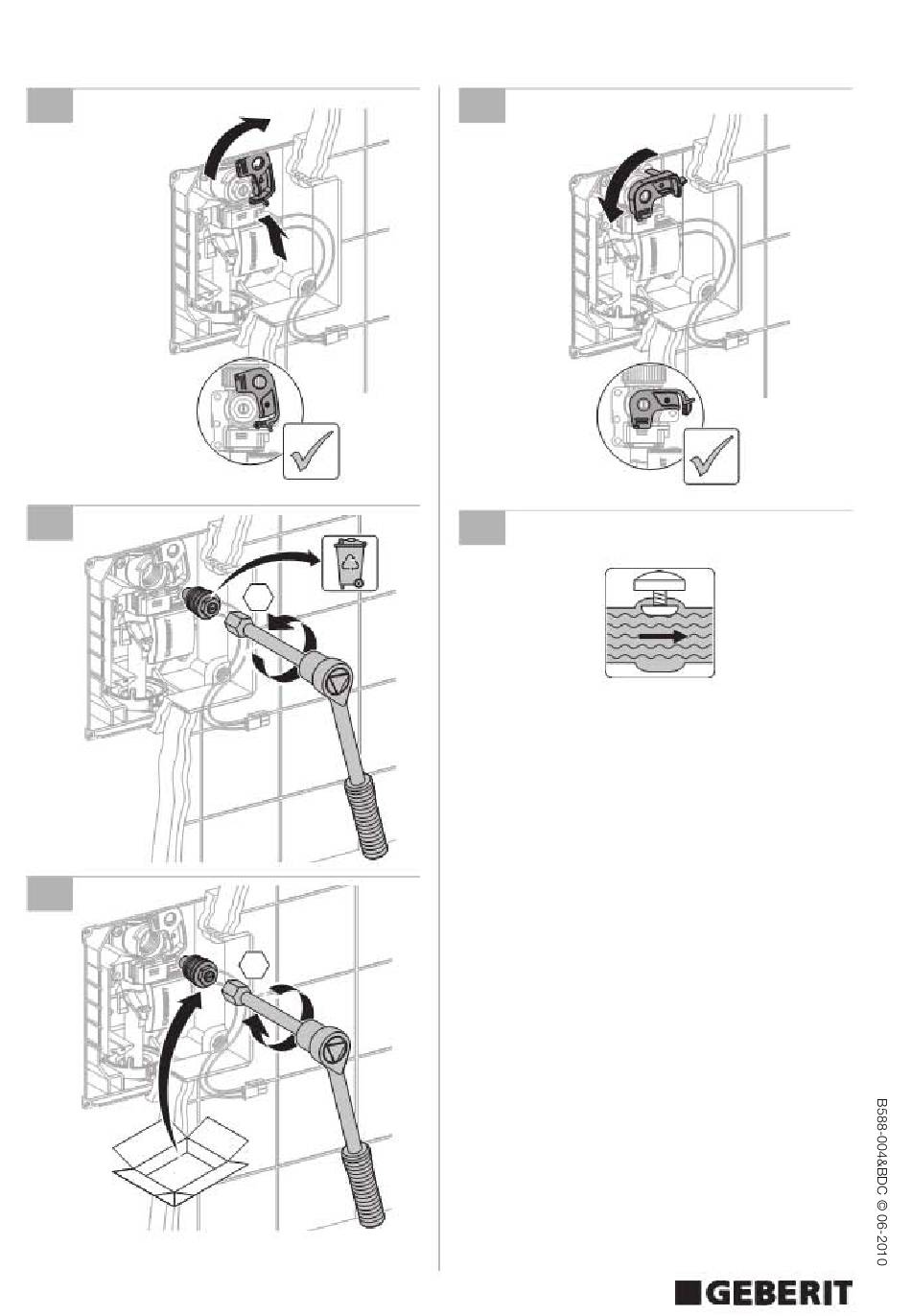 B588-004&BDC © 06-2010

GEBERIT