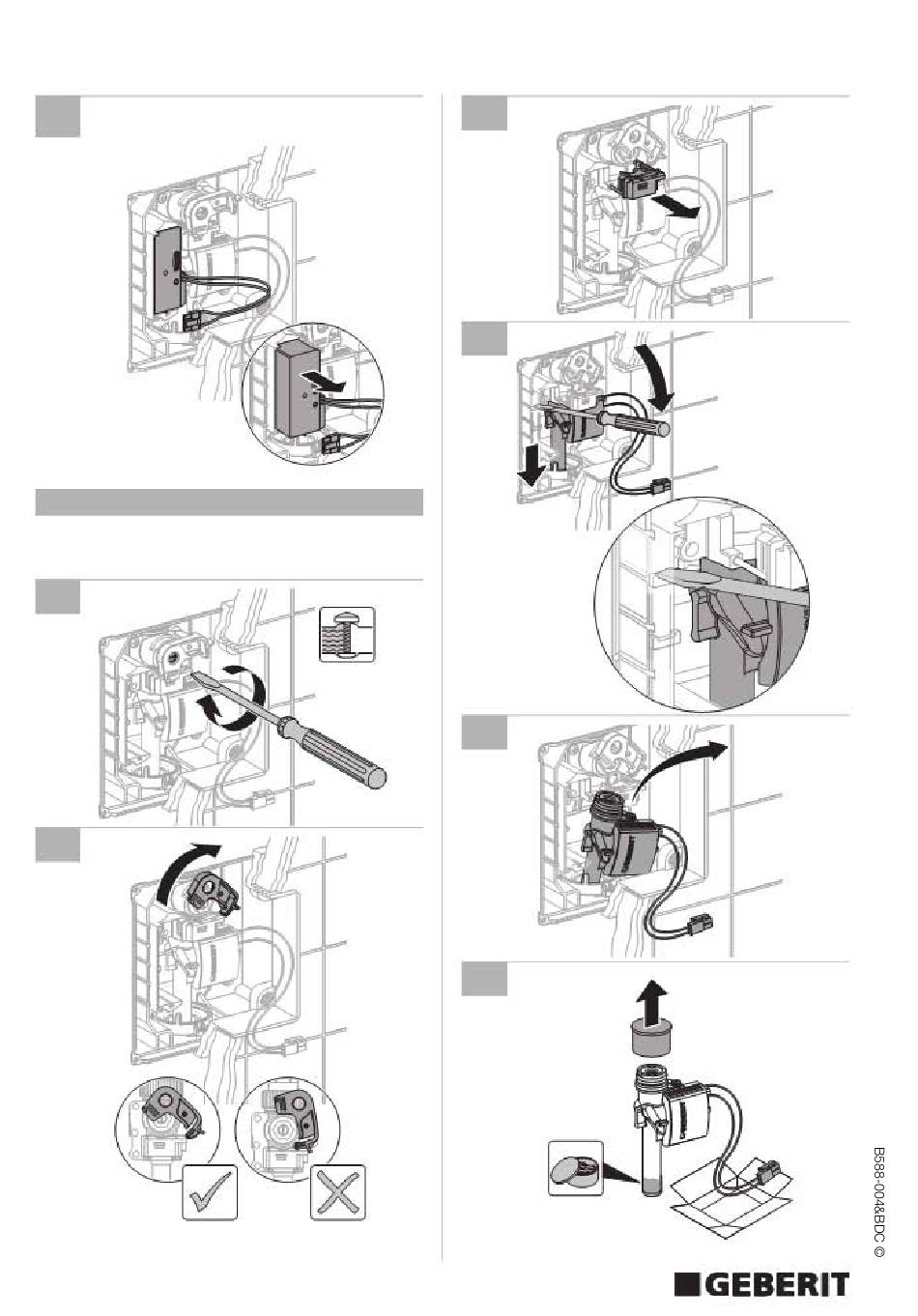 B588-004&BDC ©

GEBERIT