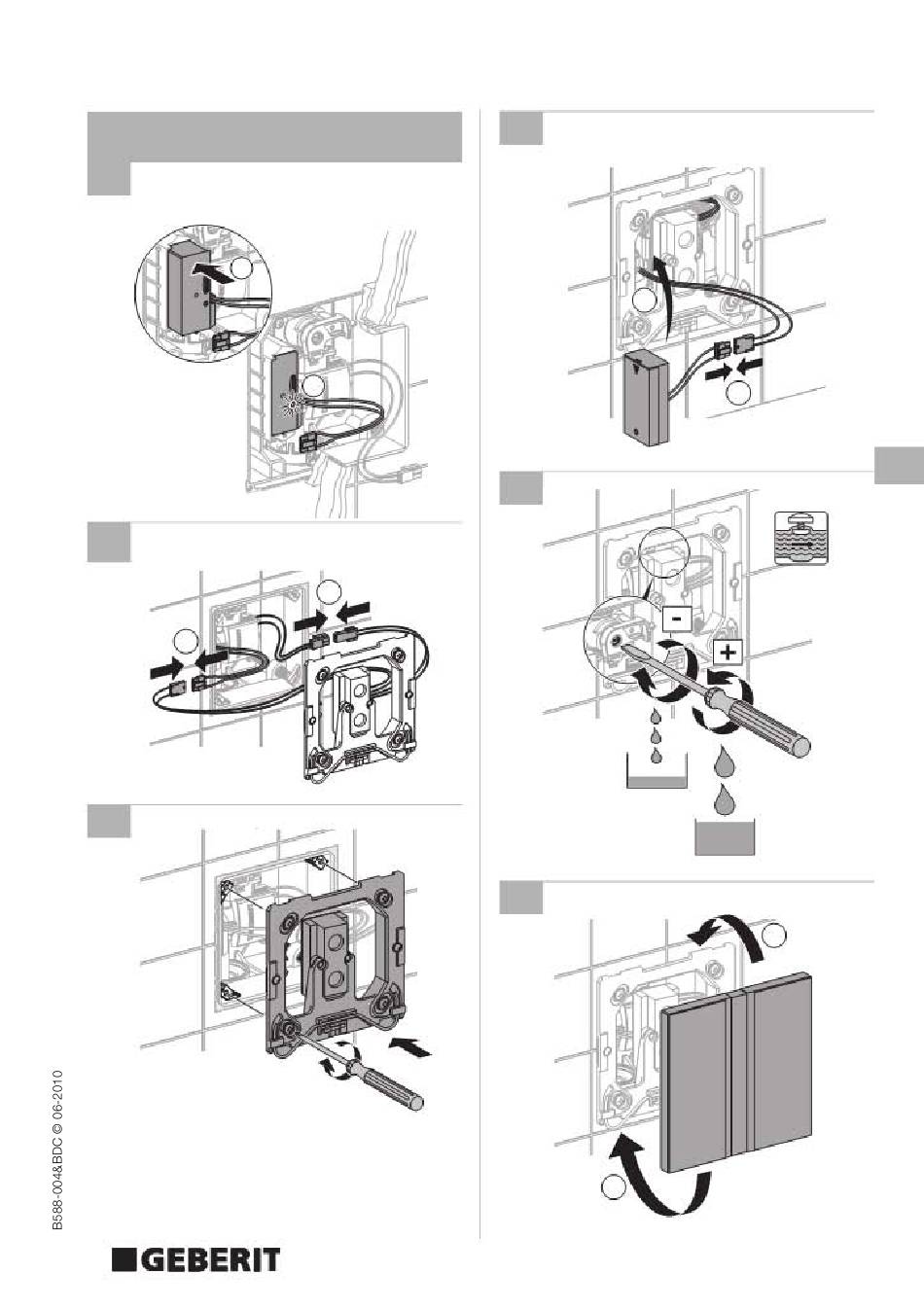 -

+

B588-004&BDC © 06-2010

GEBERIT