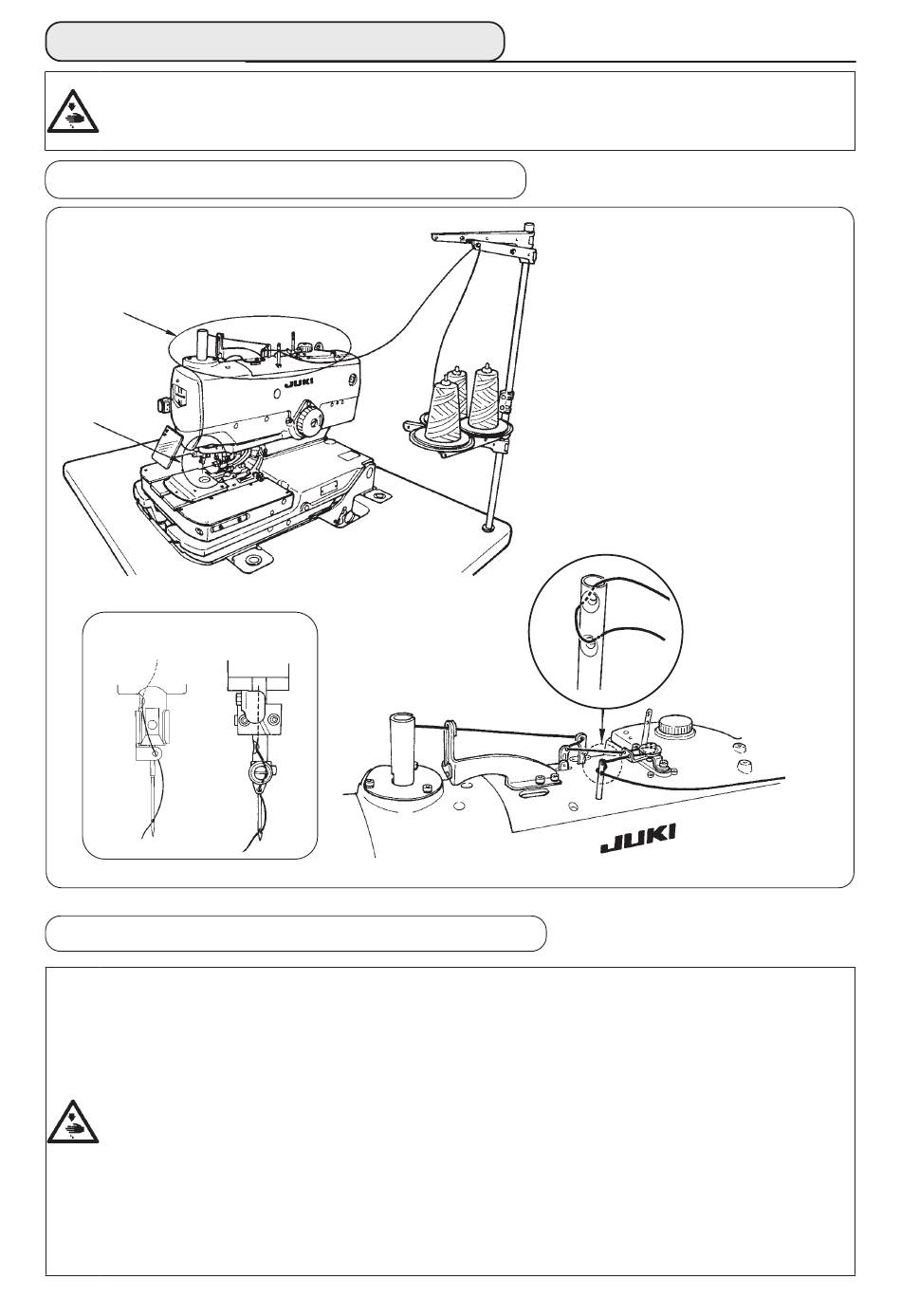 JUKI

JUKI