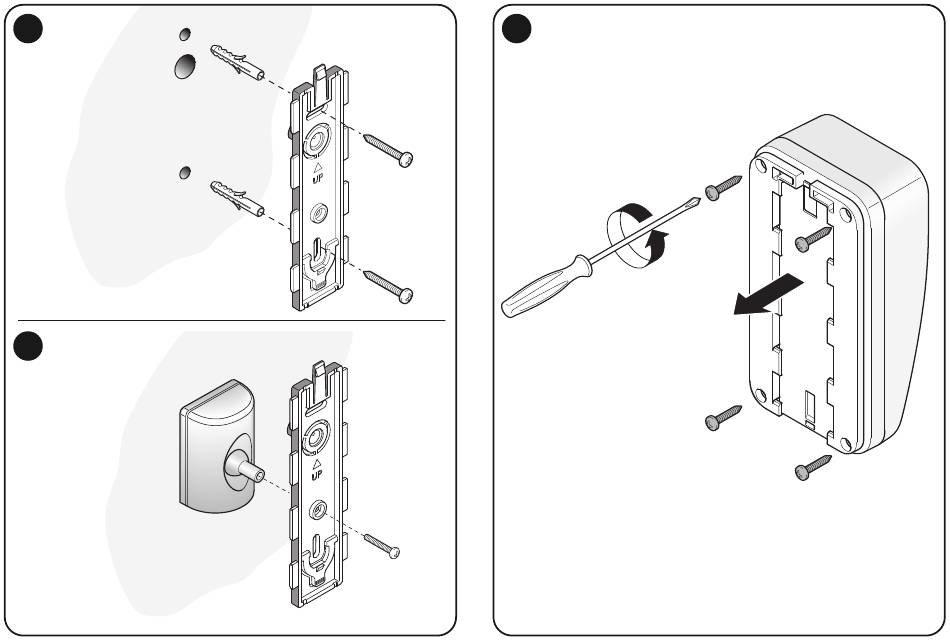 UP

UP