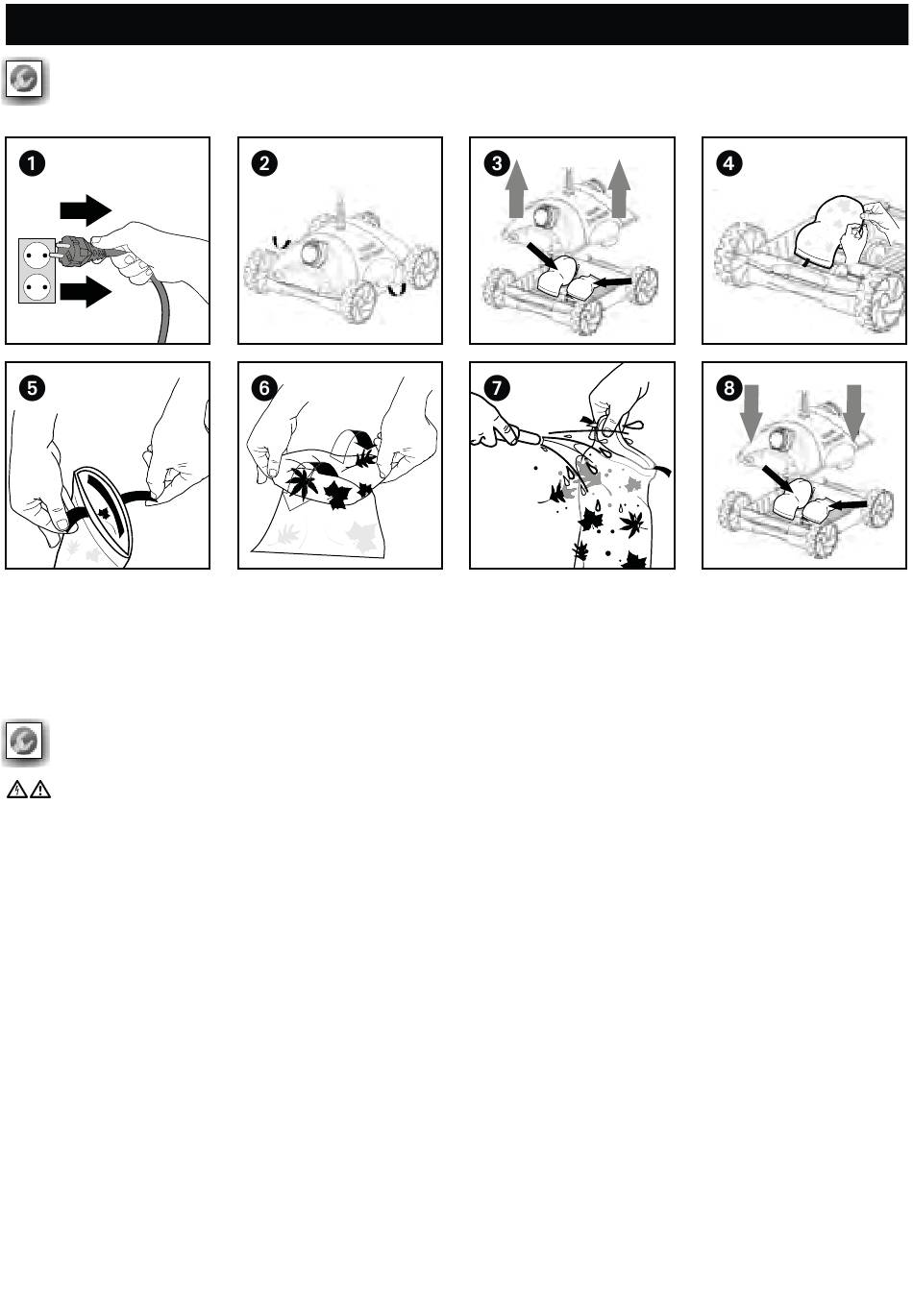 1

2

3

4

5

6

7

8