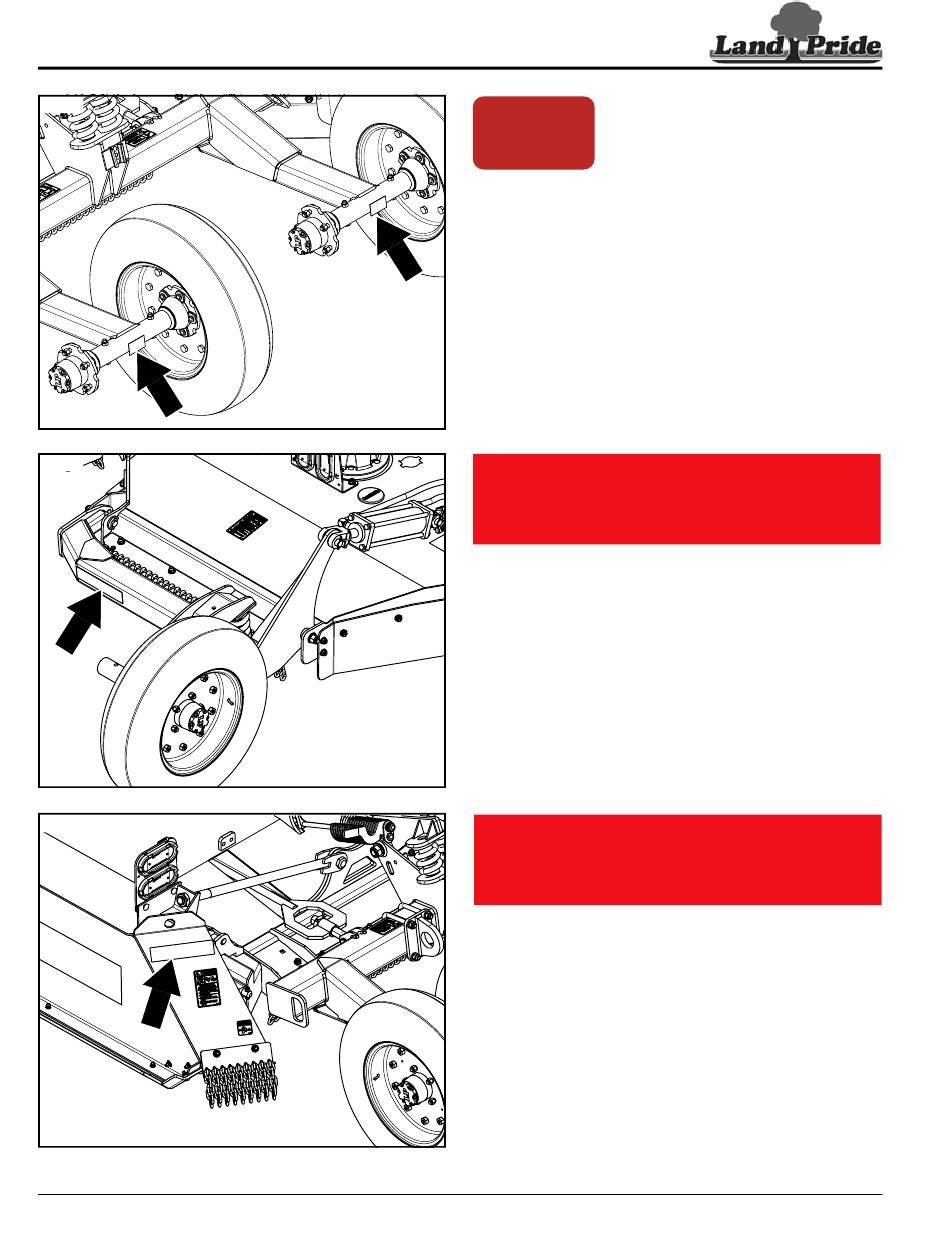 Land Pride