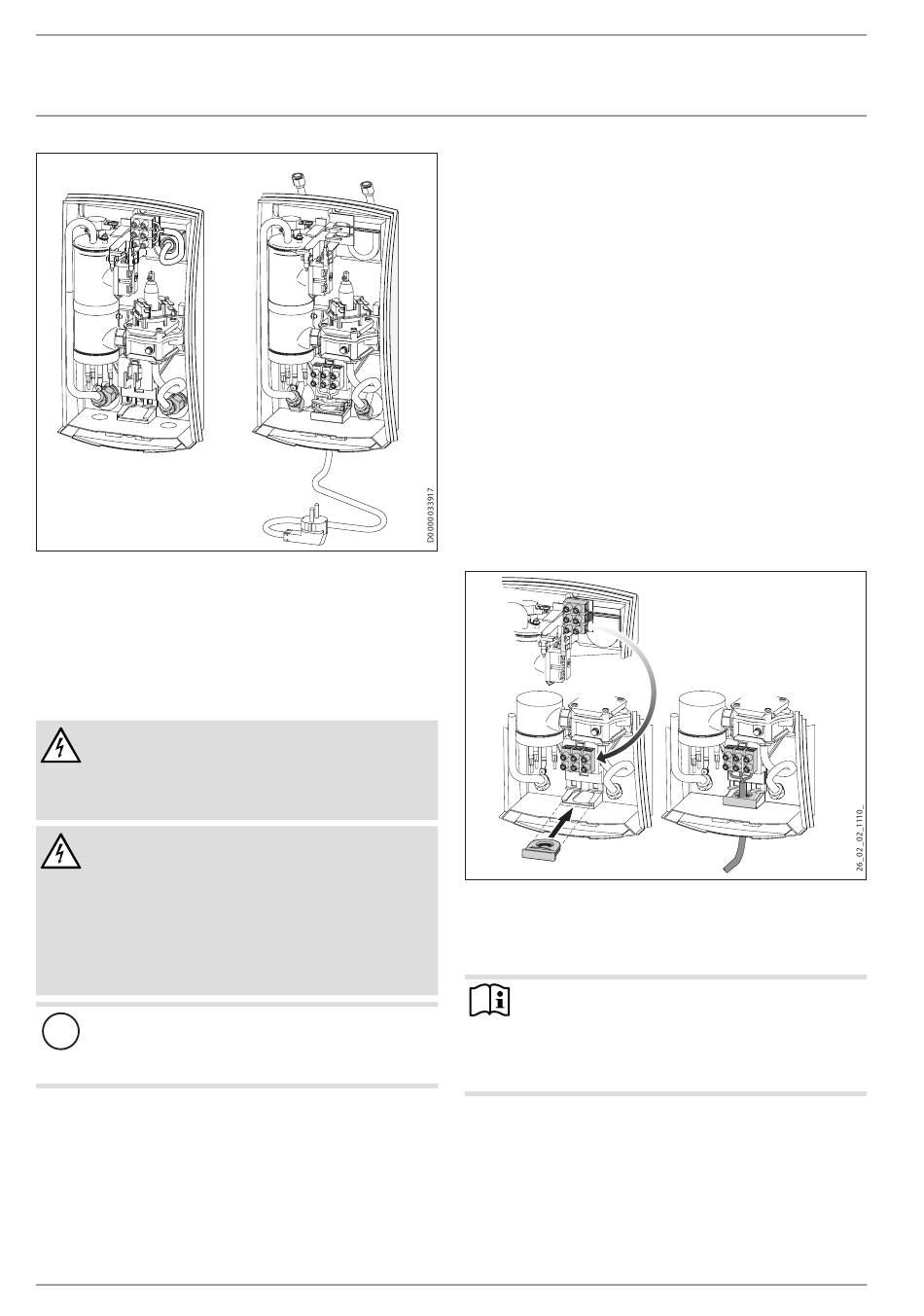 D0000033917

26_02_02_1110_