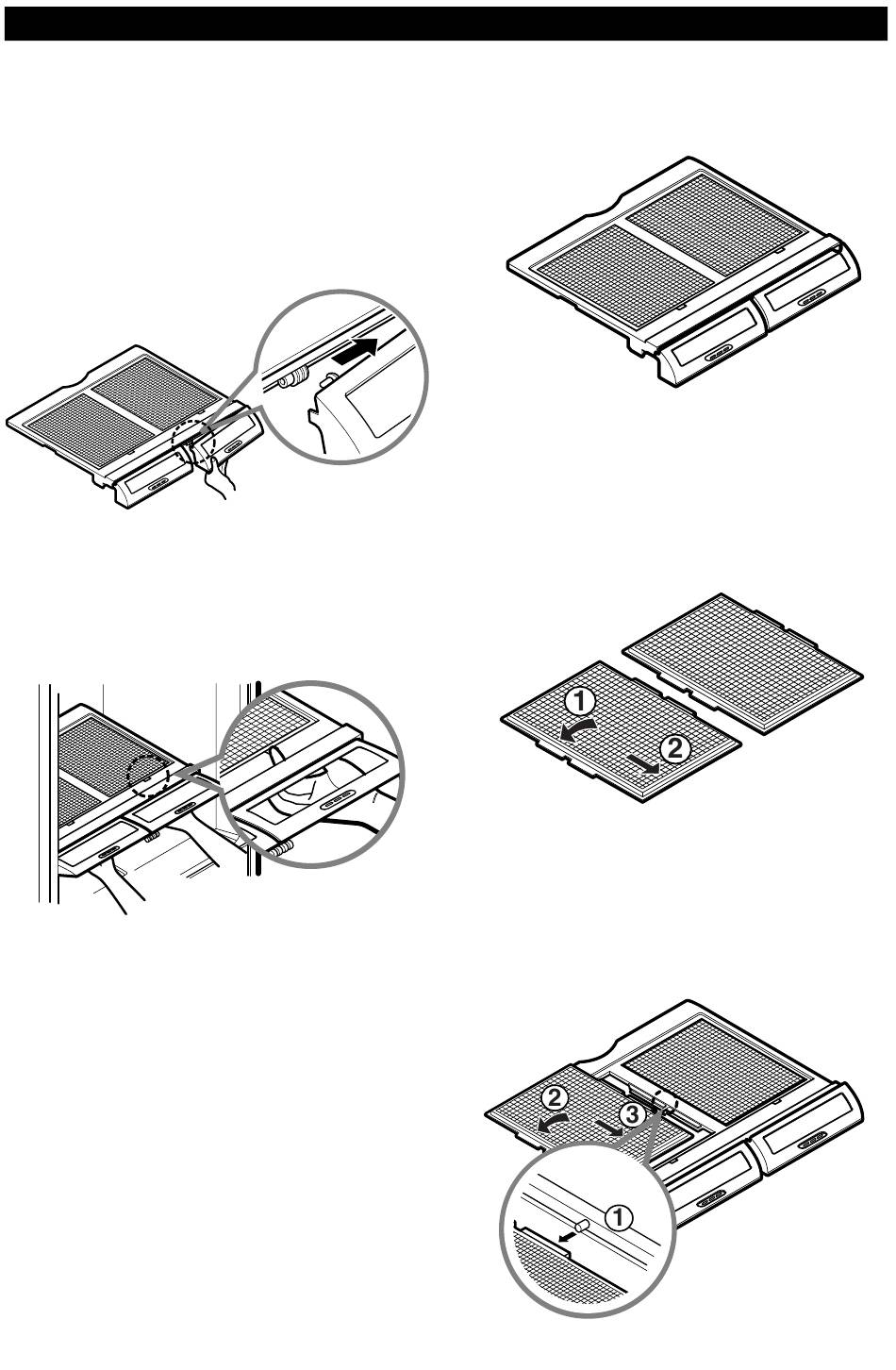 ①
②

②
③
①