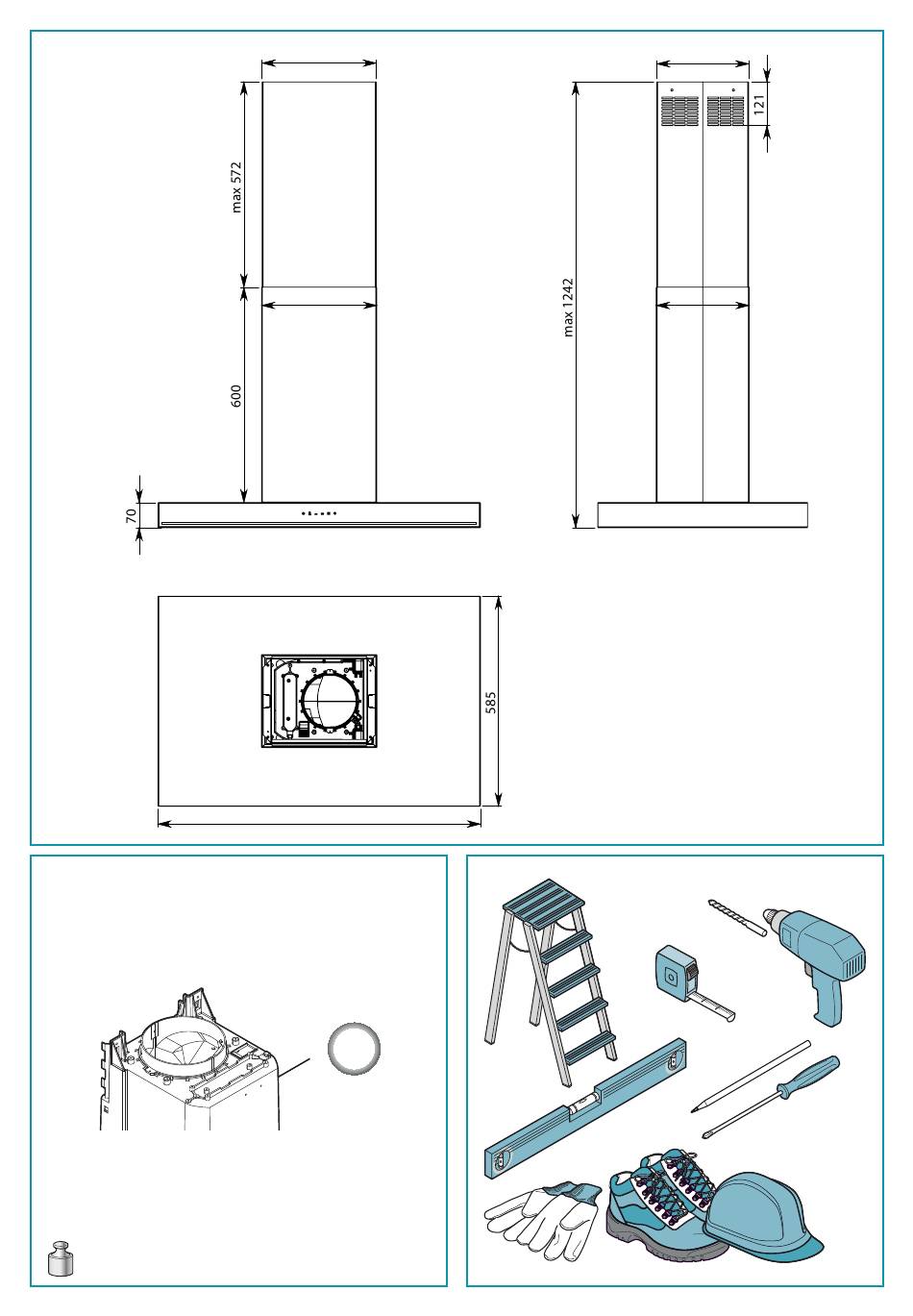 max 572

600

70

121

max 1242

585