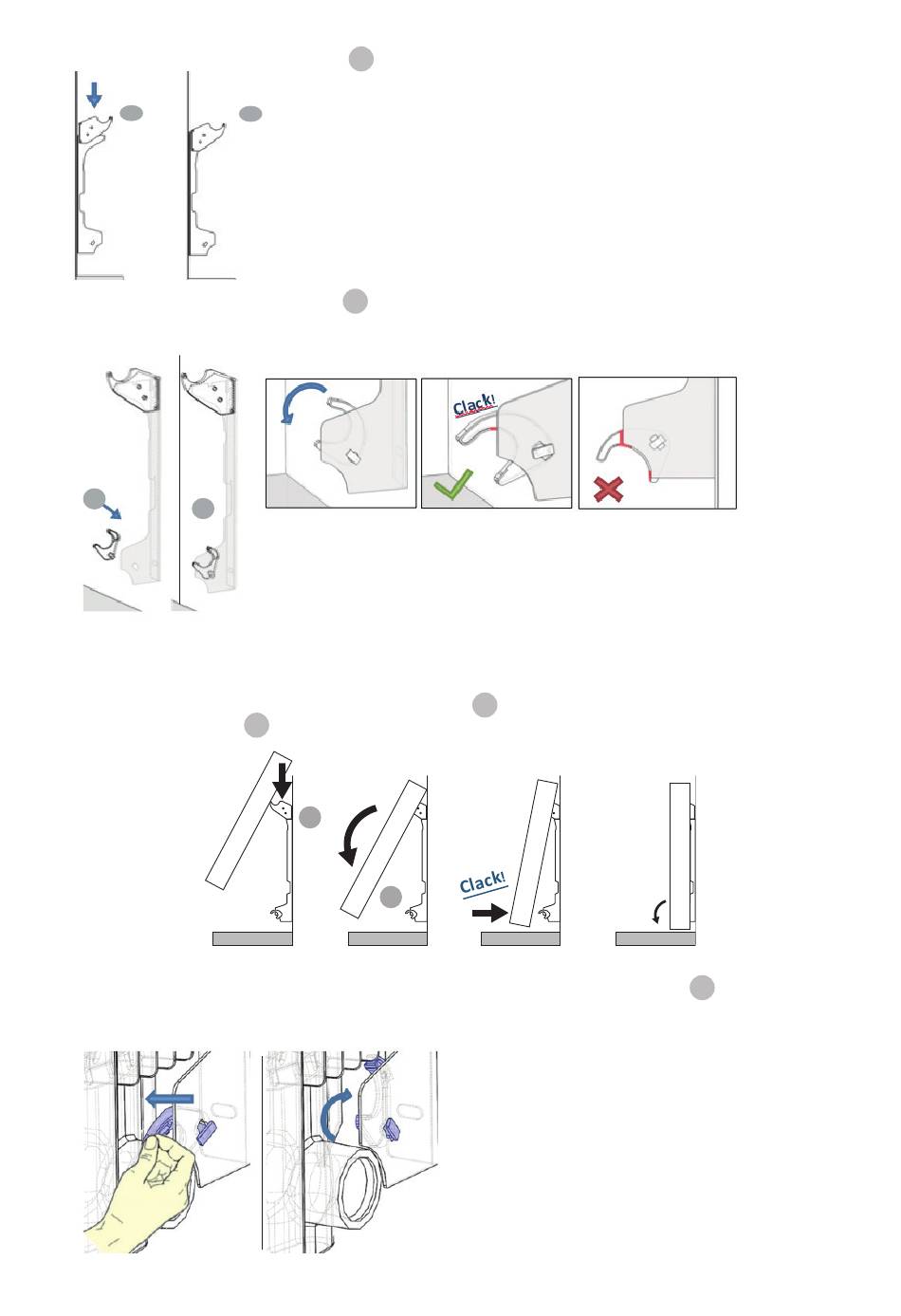 Clack!

Clack!