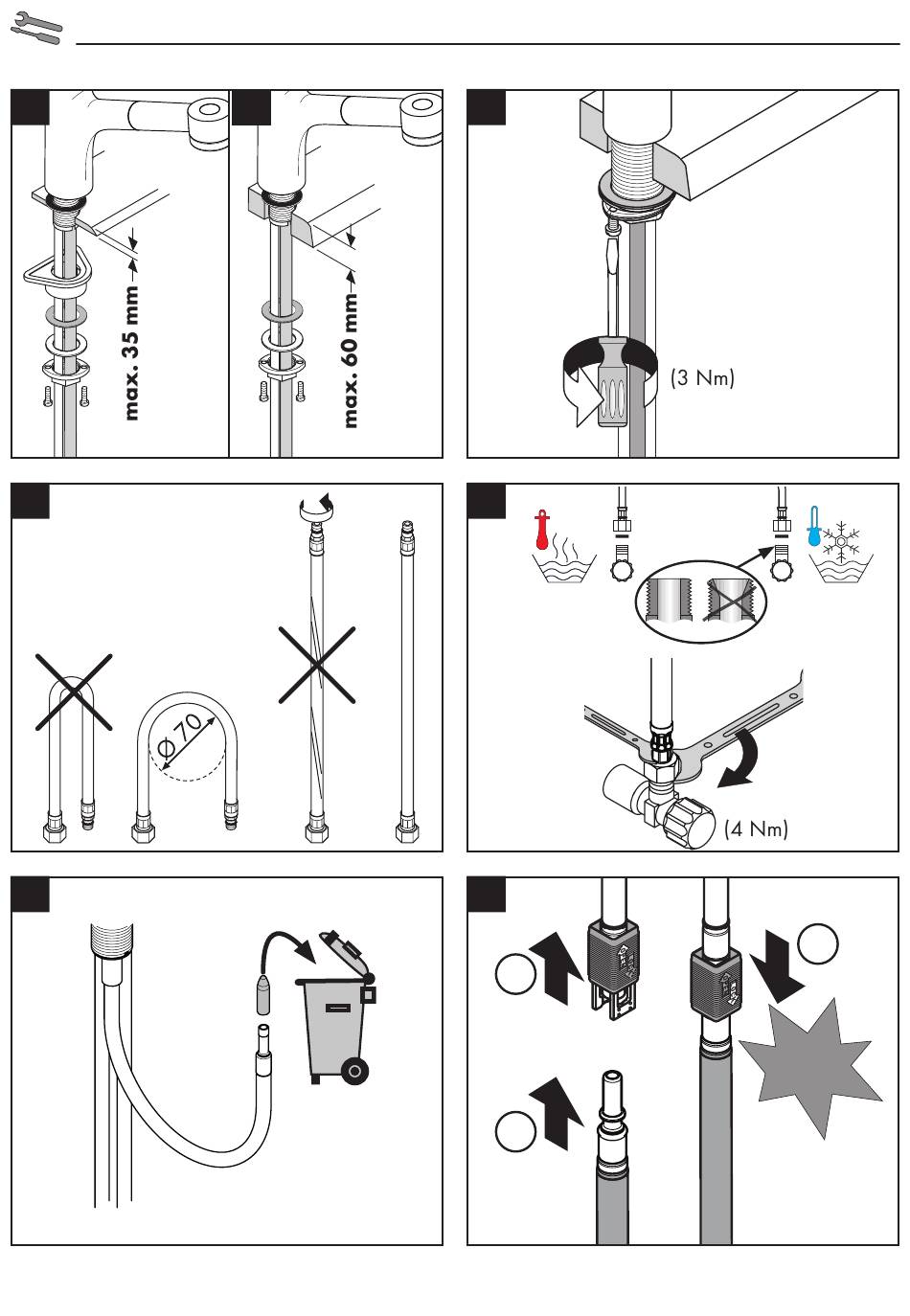 max. 35 mm

max. 60 mm

(3 Nm)

Ø 70

(4 Nm)