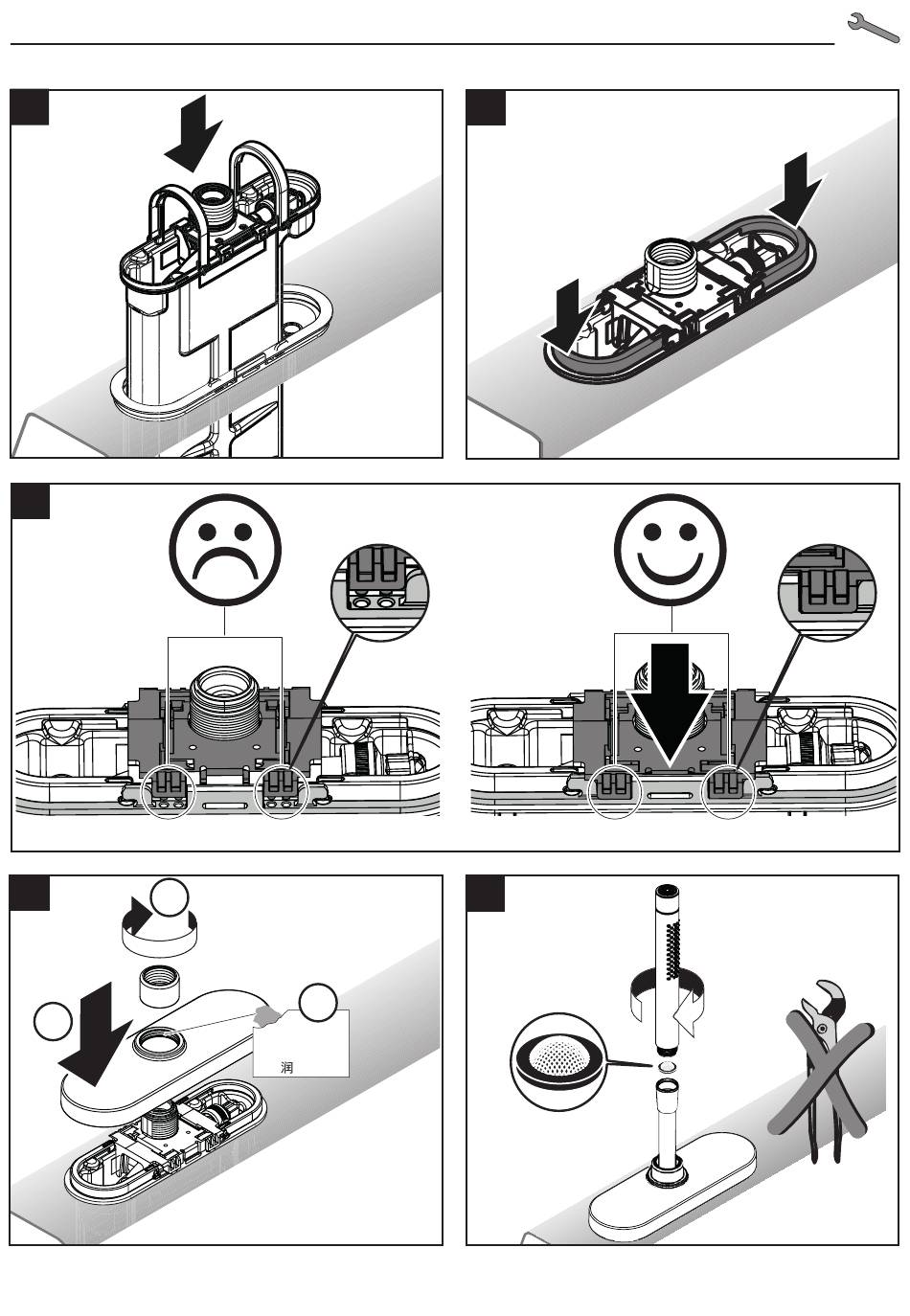 润