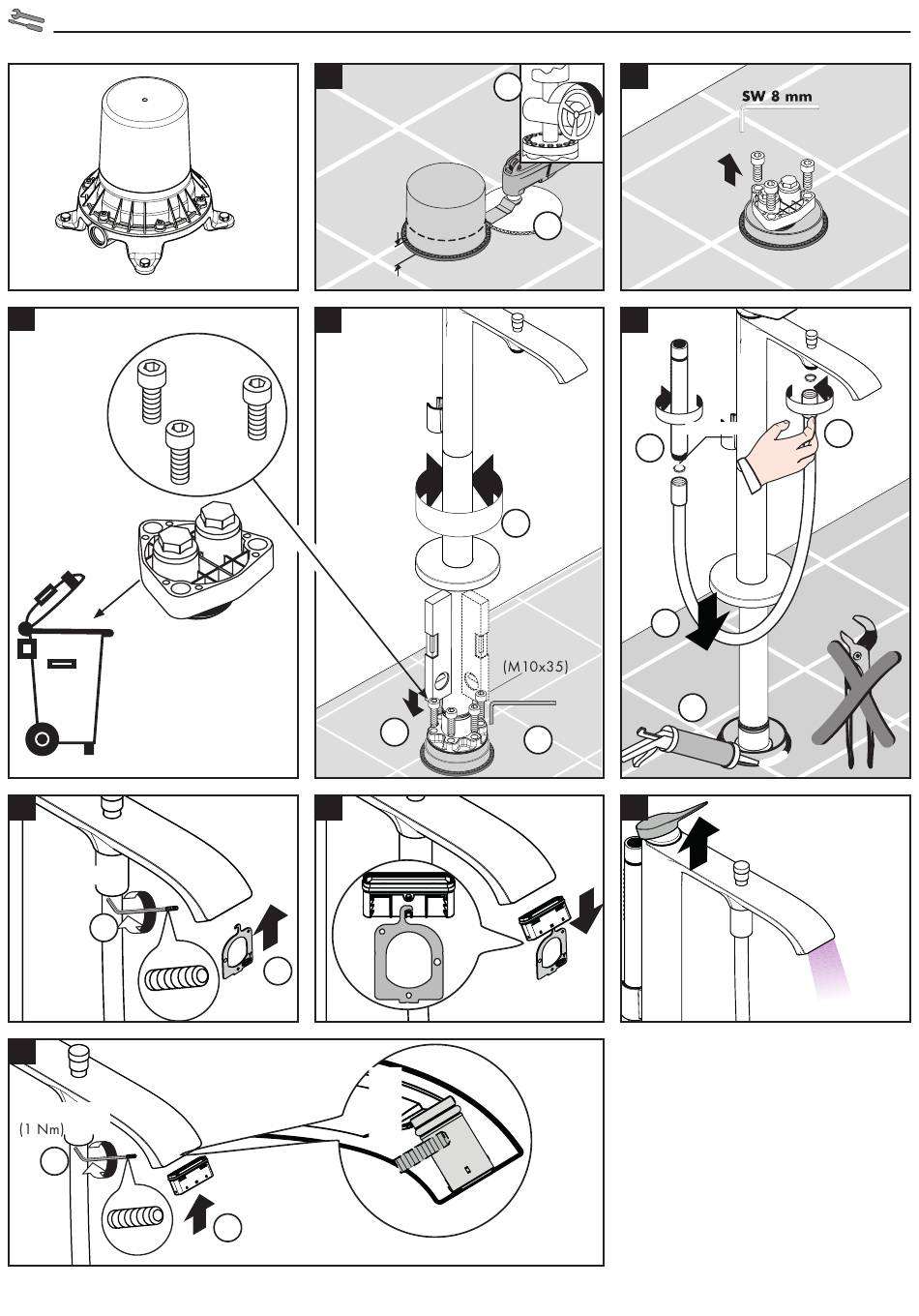 SW 8 mm

(M10x35)

(1 Nm)