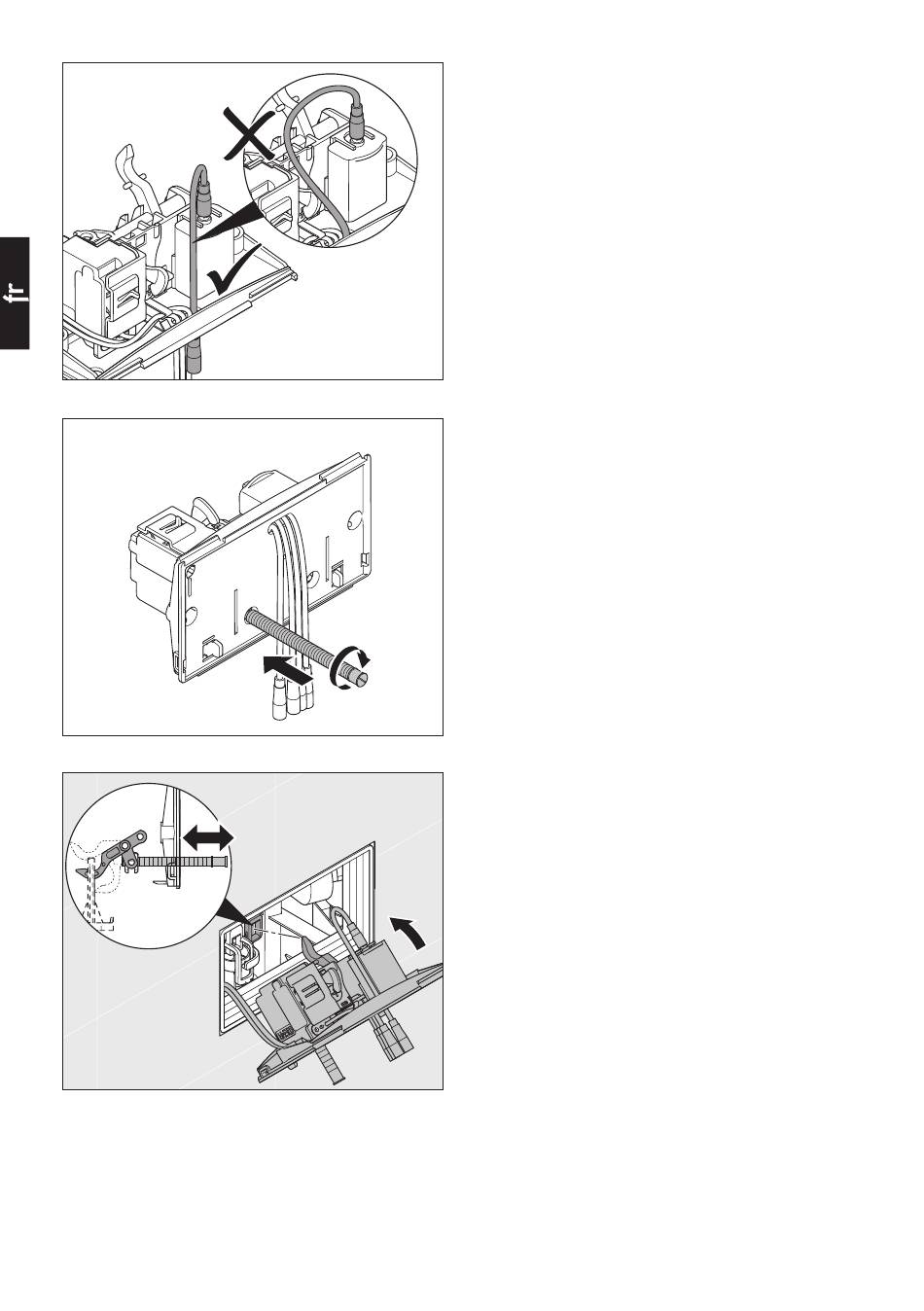 fr