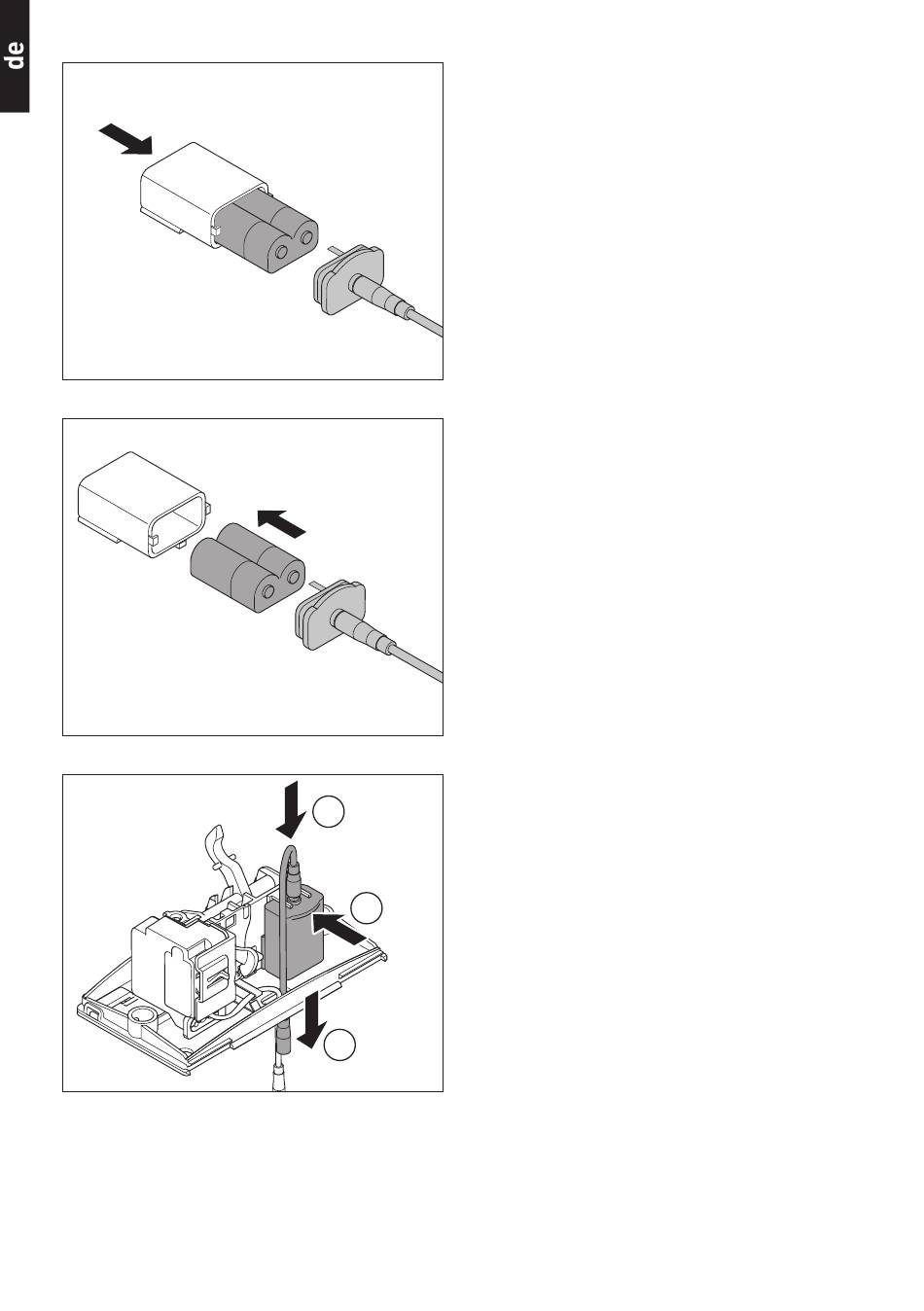 de