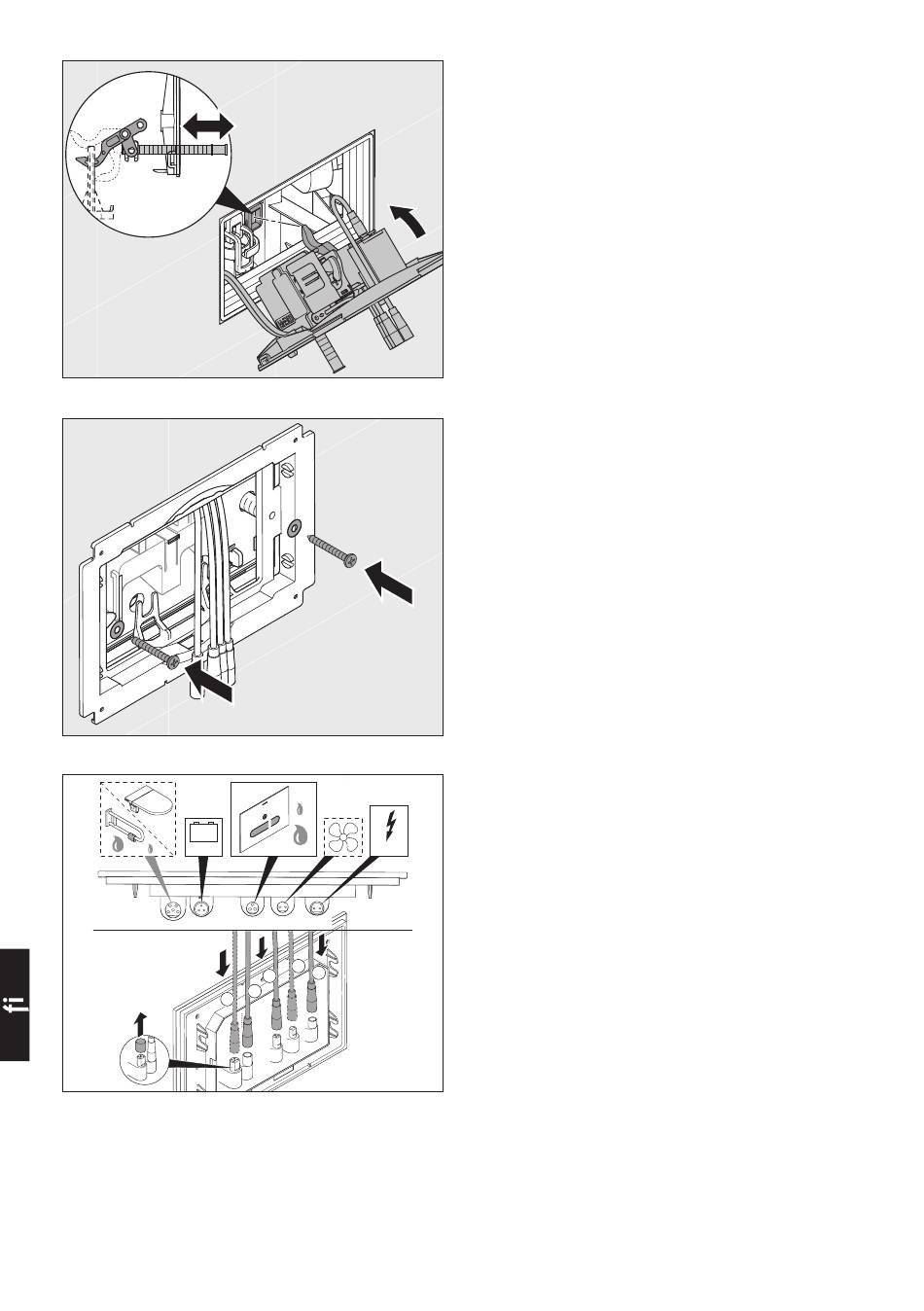 fi