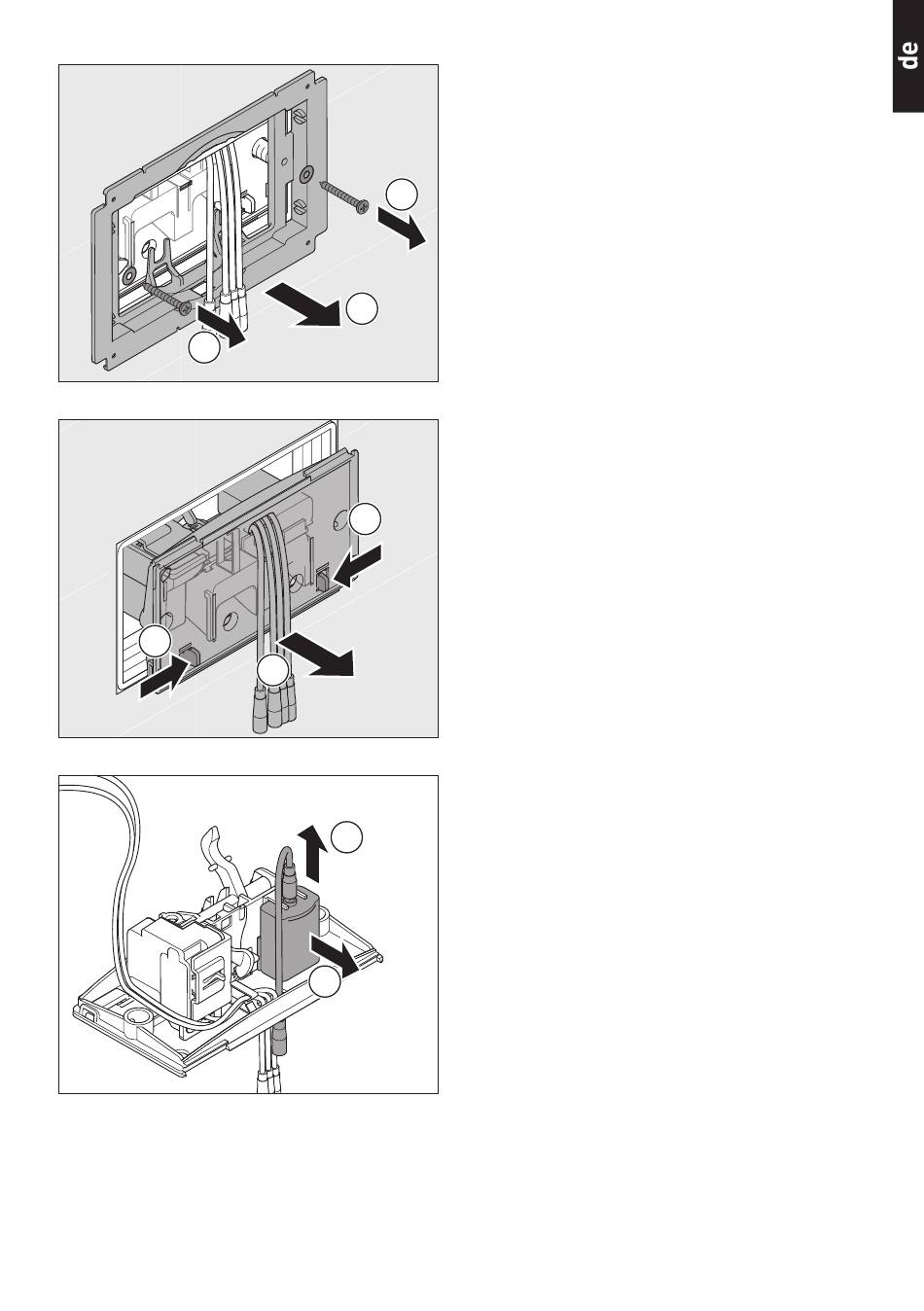 de