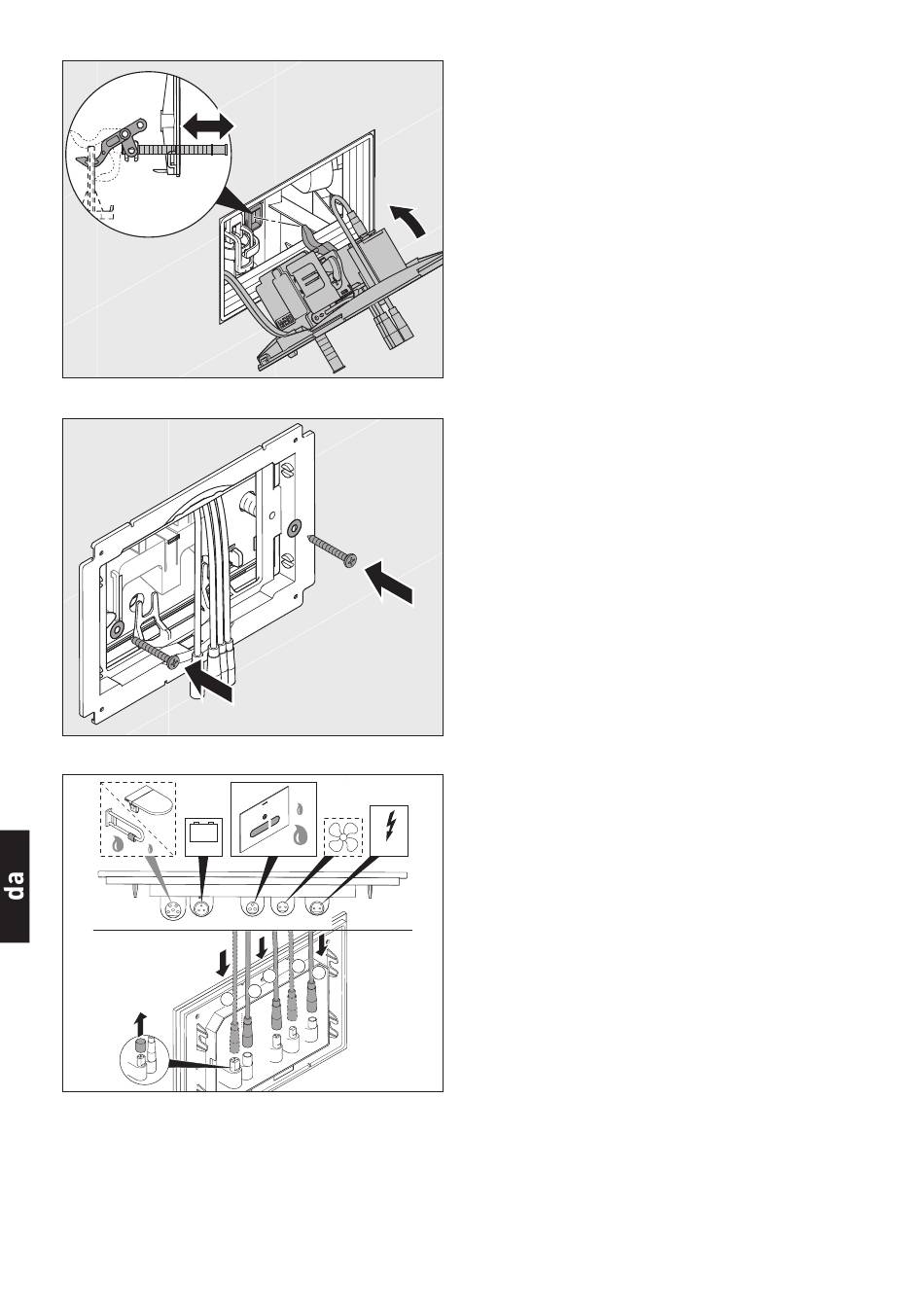 da