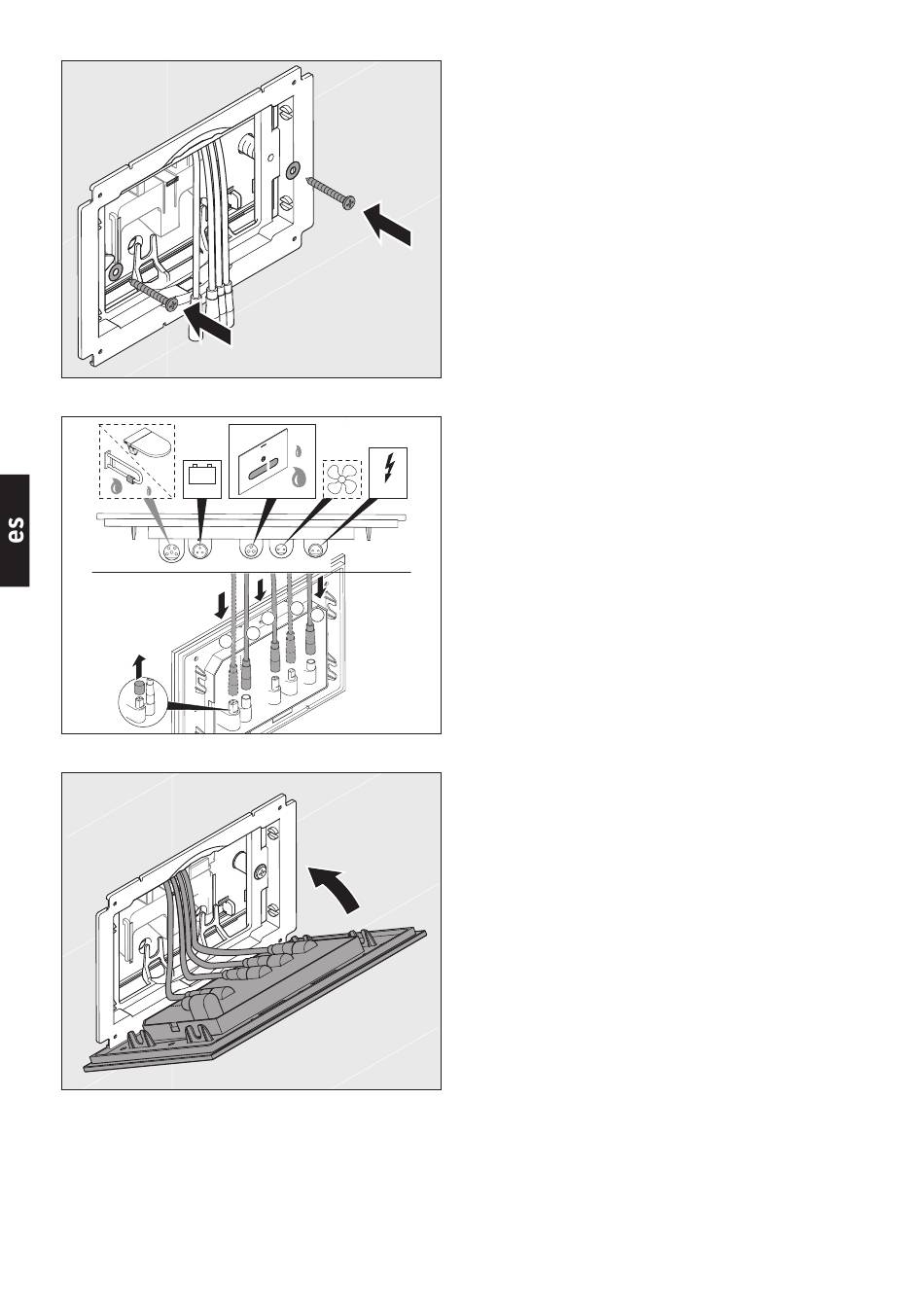 es