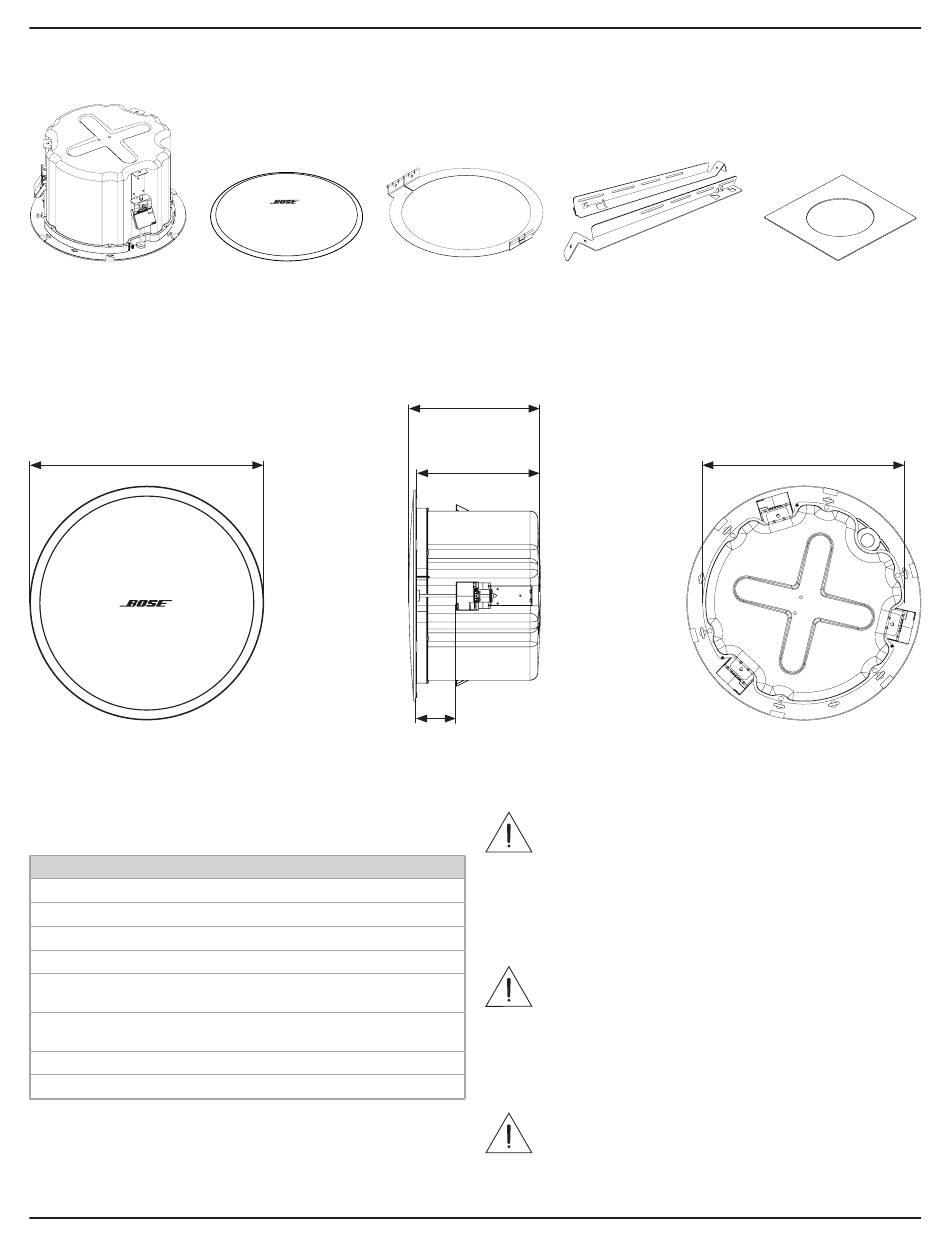 BOSE

BOSE