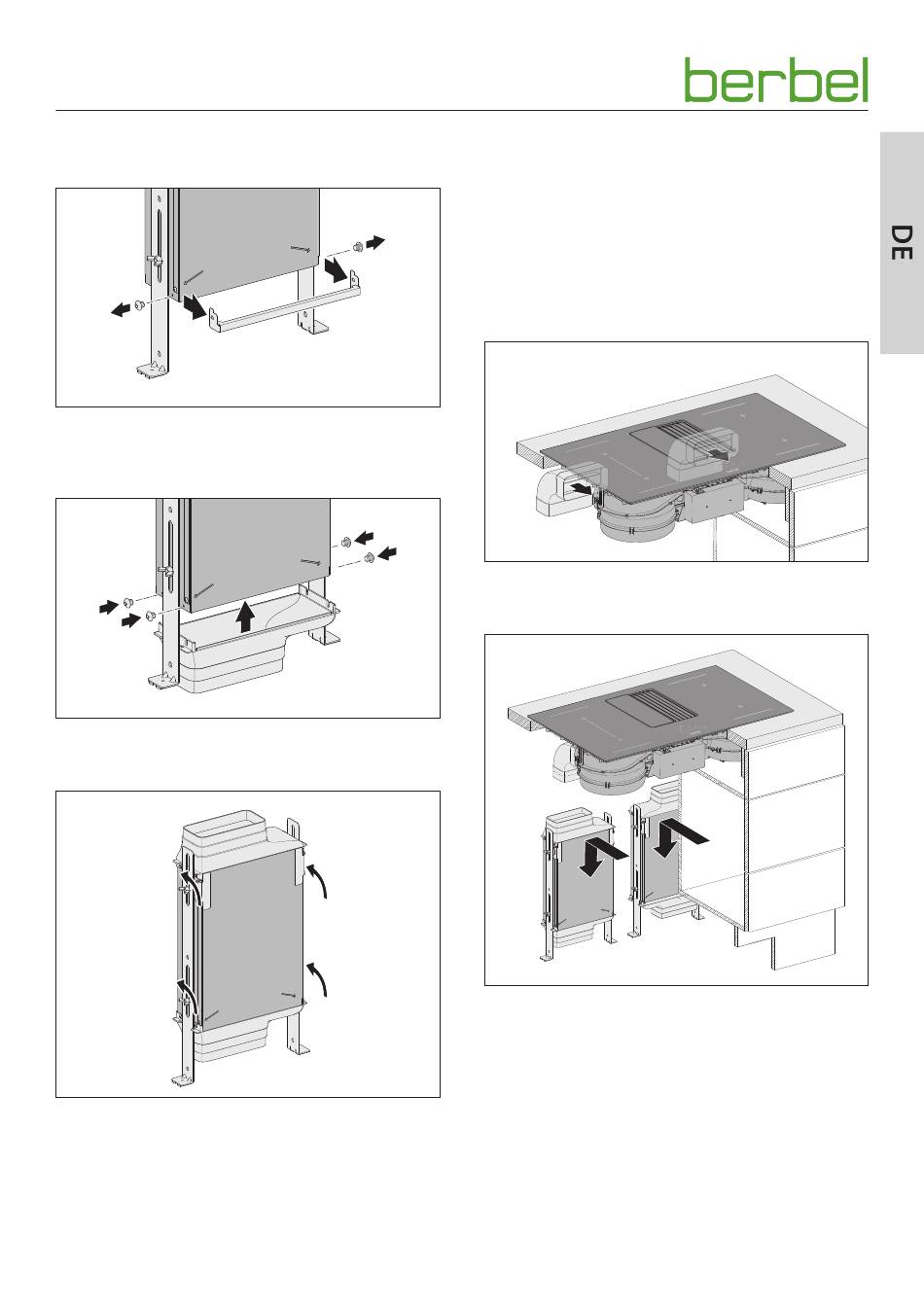 berbel

DE